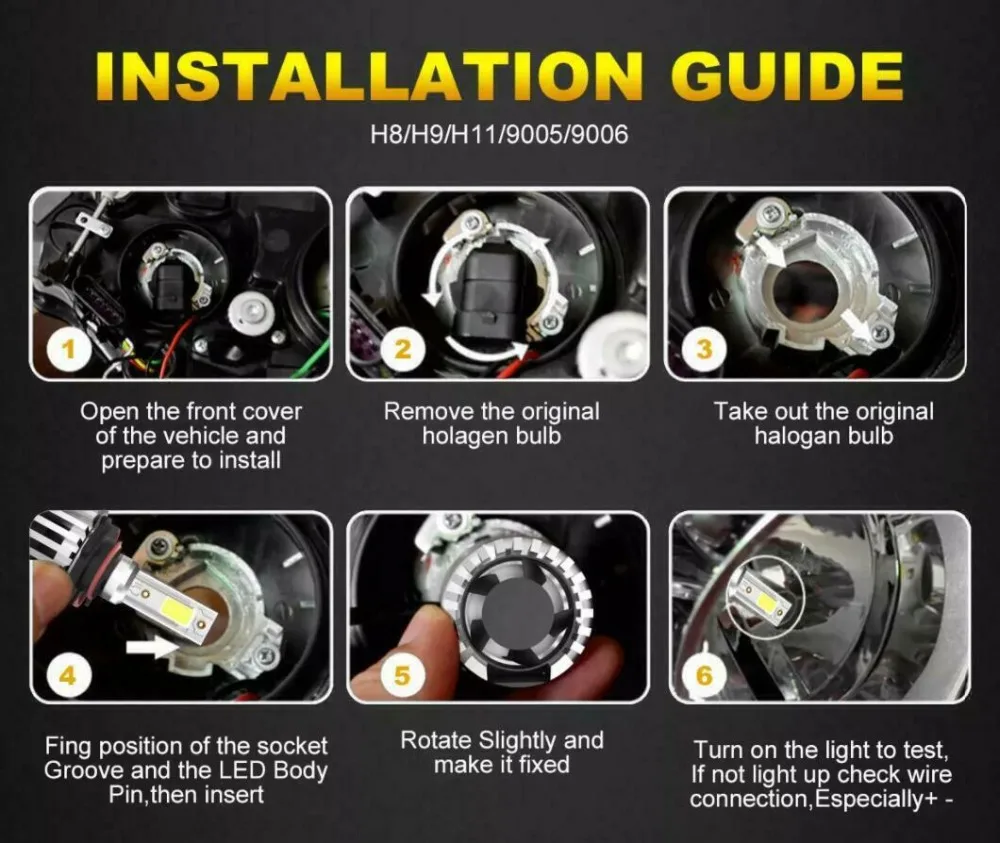 INSTALLATION GUIDE

H8/H9/H11/9005/9006

1

Open the front cover of the vehicle and prepare to install

2

Remove the original holagen bulb

3

Take out the original halogan bulb

4

Fing position of the socket Groove and the LED Body Pin,then insert

5

Rotate Slightly and make it fixed

6

Turn on the light to test, If not light up check wire connection,Especially+ -