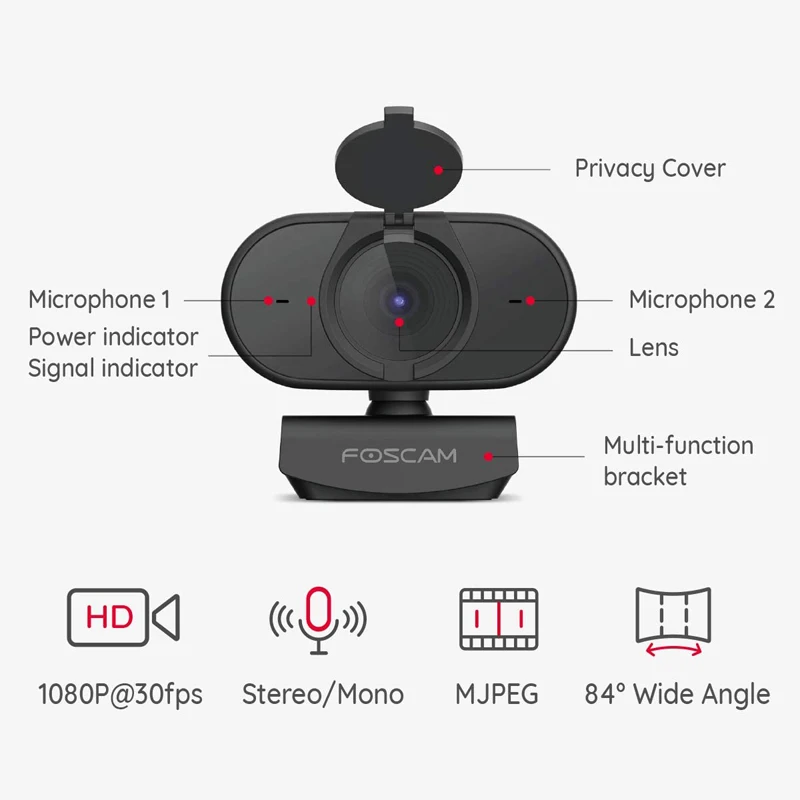 Privacy Cover

Microphone 1

Power indicator
Signal indicator

Microphone 2

Lens

FOSCAM

Multi-function bracket

HD

1080P@30fps

Stereo/Mono

MJPEG

84° Wide Angle