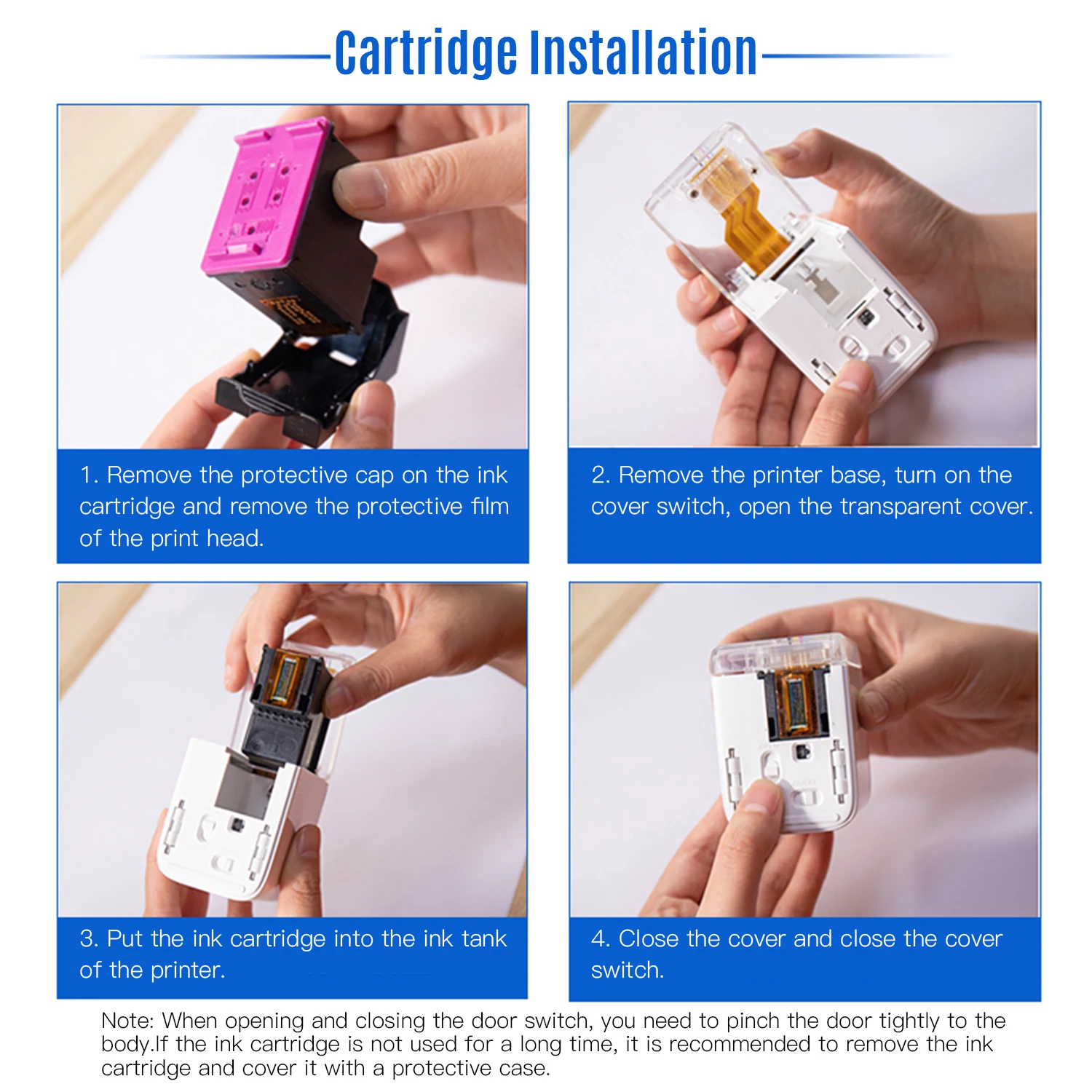 Cartridge Installation

1. Remove the protective cap on the ink cartridge and remove the protective film of the print head.

2. Remove the printer base, turn on the cover switch, open the transparent cover.

3. Put the ink cartridge into the ink tank of the printer.

4. Close the cover and close the cover switch.

Note: When opening and closing the door switch, you need to pinch the door tightly to the body.If the ink cartridge is not used for a long time, it is recommended to remove the ink cartridge and cover it with a protective case.