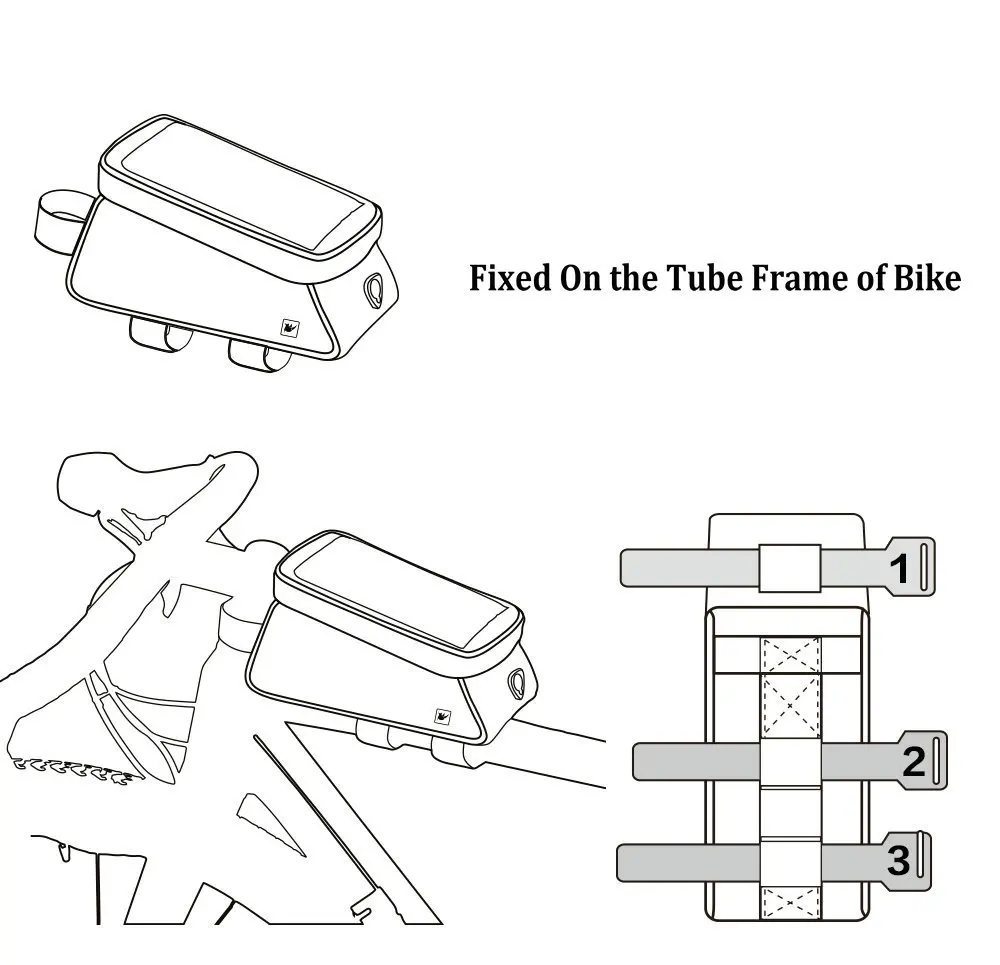 Fixed On the Tube Frame of Bike

1

2

3