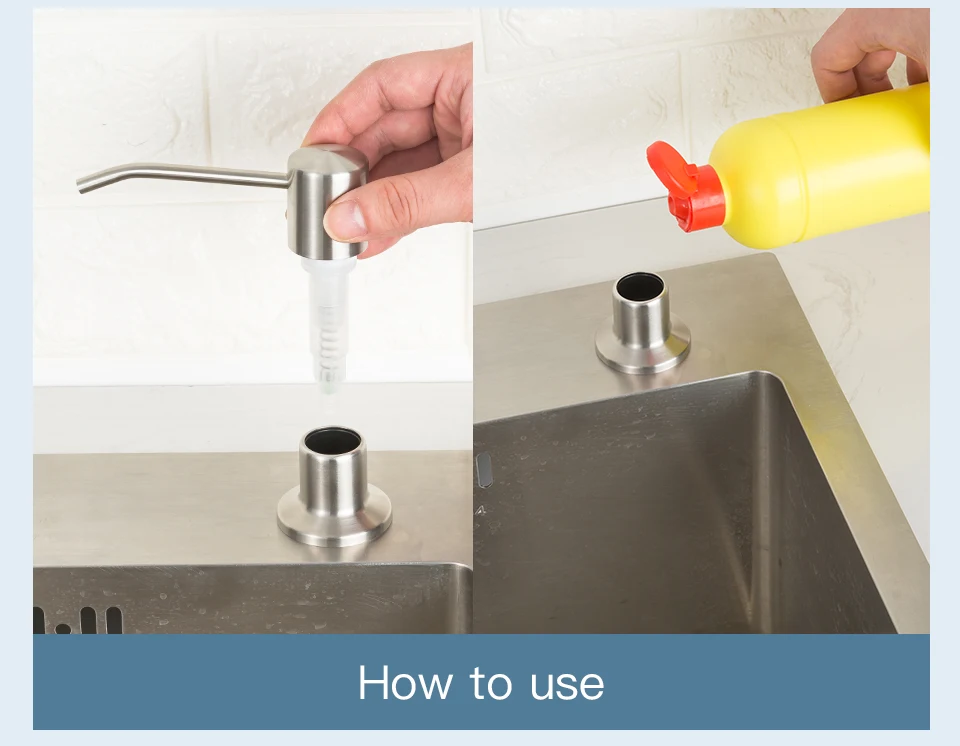 How to use