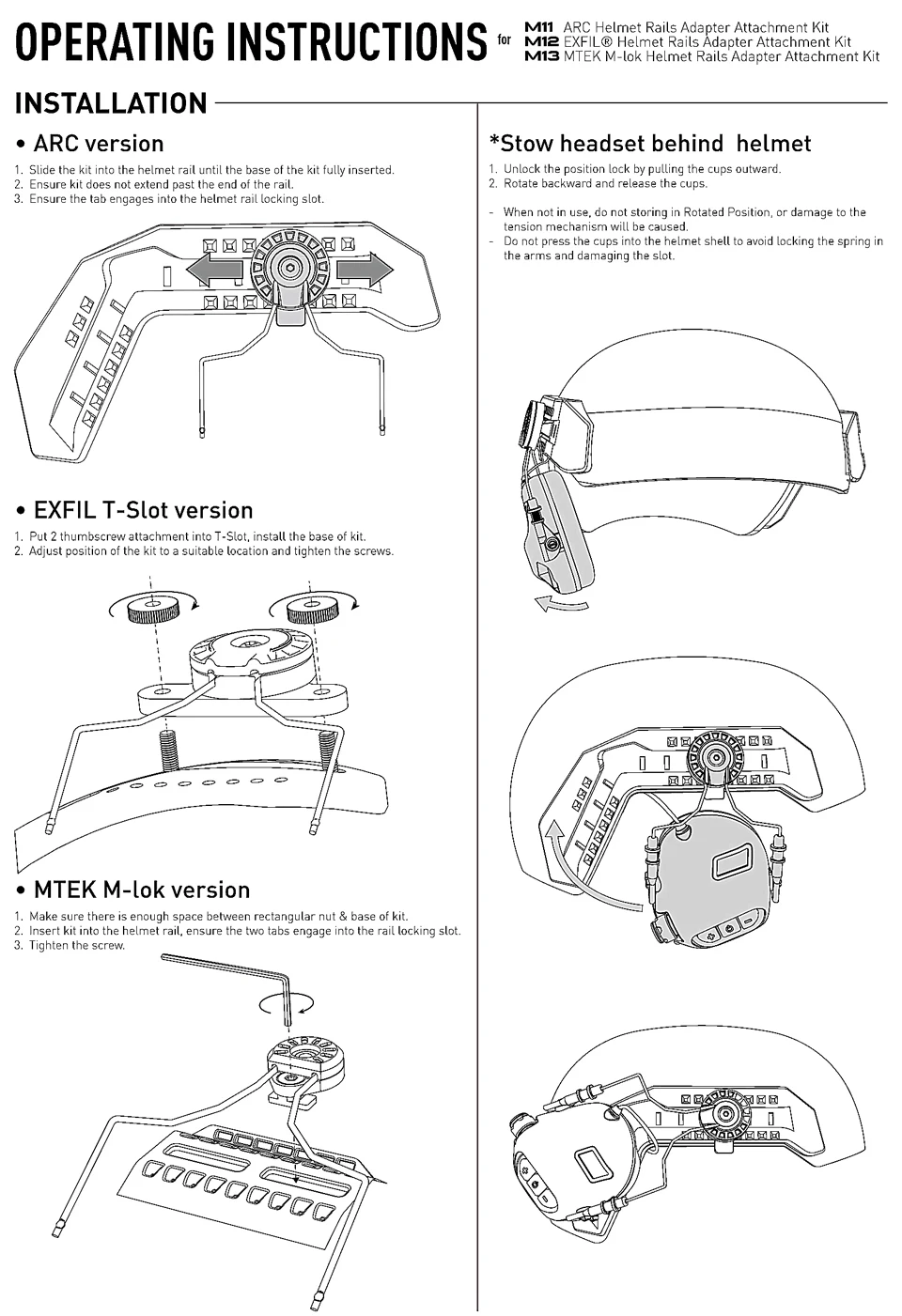 OPERATING INSTRUCTIONS for M11 ARC Helmet Rails Adapter Attachment Kit
M12 EXFIL® Helmet Rails Adapter Attachment Kit
M13 MTEK M-lok Helmet Rails Adapter Attachment Kit

INSTALLATION

• ARC version

1. Slide the kit into the helmet rail until the base of the kit fully inserted.
2. Ensure kit does not extend past the end of the rail.
3. Ensure the tab engages into the helmet rail locking slot.

• EXFIL T-Slot version

1. Put 2 thumbscrew attachment into T-Slot, install the base of kit.
2. Adjust position of the kit to a suitable location and tighten the screws.

• MTEK M-lok version

1. Make sure there is enough space between rectangular nut & base of kit.
2. Insert kit into the helmet rail, ensure the two tabs engage into the rail locking slot.
3. Tighten the screw.

*Stow headset behind helmet

1. Unlock the position lock by pulling the cups outward.
2. Rotate backward and release the cups.

- When not in use, do not storing in Rotated Position, or damage to the tension mechanism will be caused.
- Do not press the cups into the helmet shell to avoid locking the spring in the arms and damaging the slot.