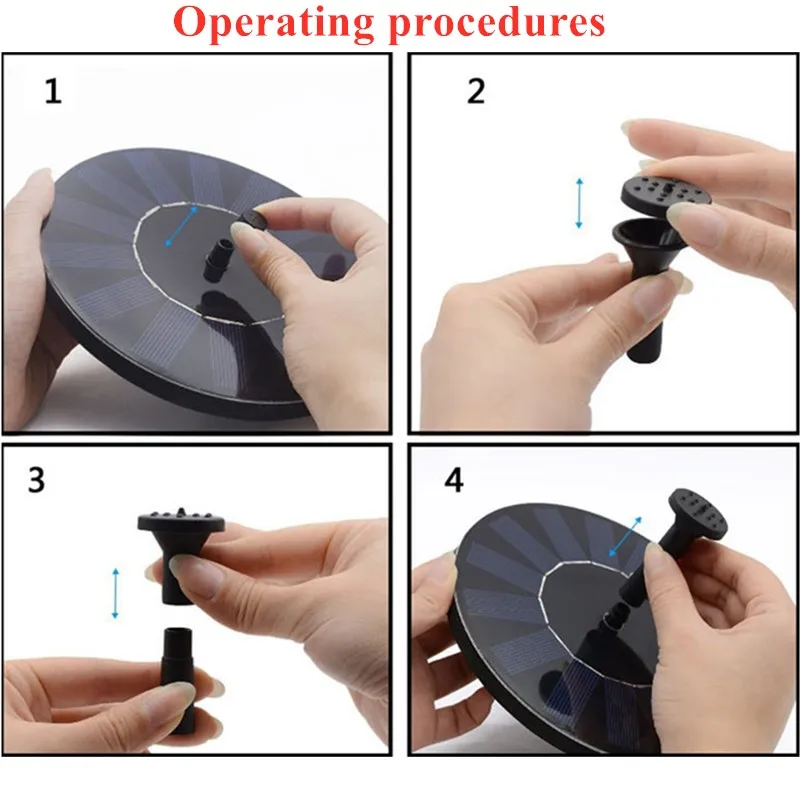 Operating procedures

1

2

3

4