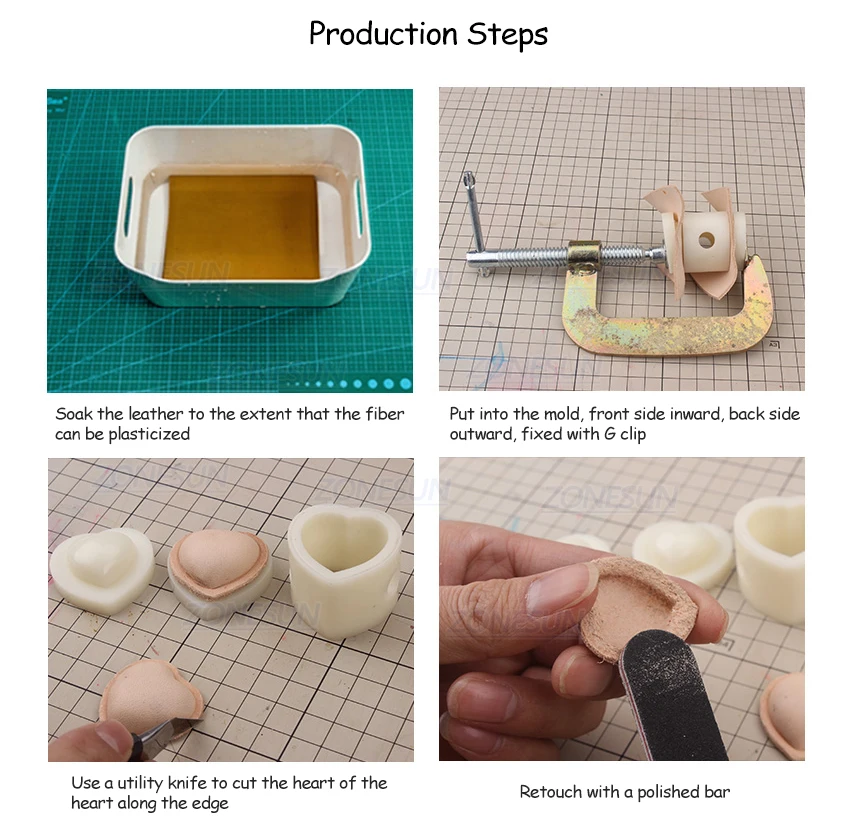 Production Steps

ZONESUN

Soak the leather to the extent that the fiber can be plasticized

ZONESUN

Put into the mold, front side inward, back side outward, fixed with G clip

ZONESUN

ZONESUN

Use a utility knife to cut the heart of the heart along the edge

ZONESUN

ZONESUN

Retouch with a polished bar