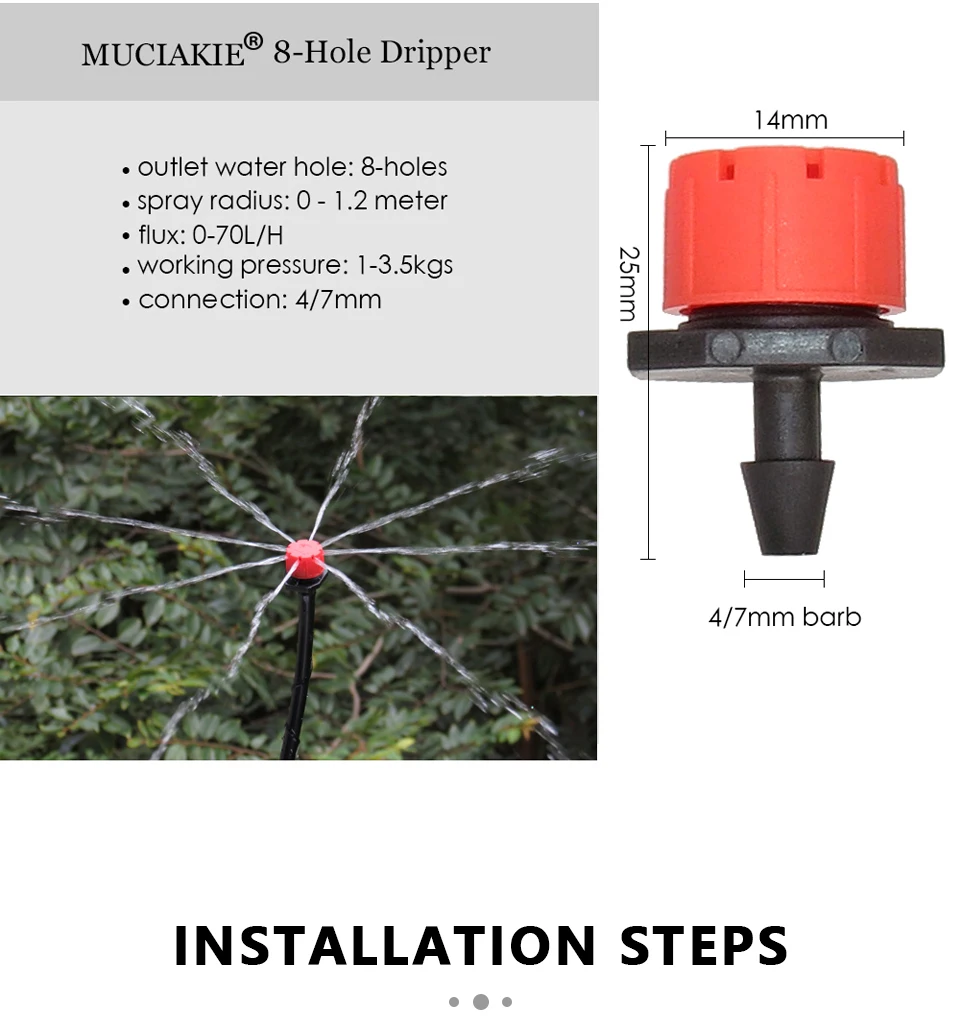 MUCIAKIE® 8-Hole Dripper

• outlet water hole: 8-holes
• spray radius: 0 - 1.2 meter
• flux: 0-70L/H
• working pressure: 1-3.5kgs
• connection: 4/7mm

14mm

25mm

4/7mm barb

INSTALLATION STEPS