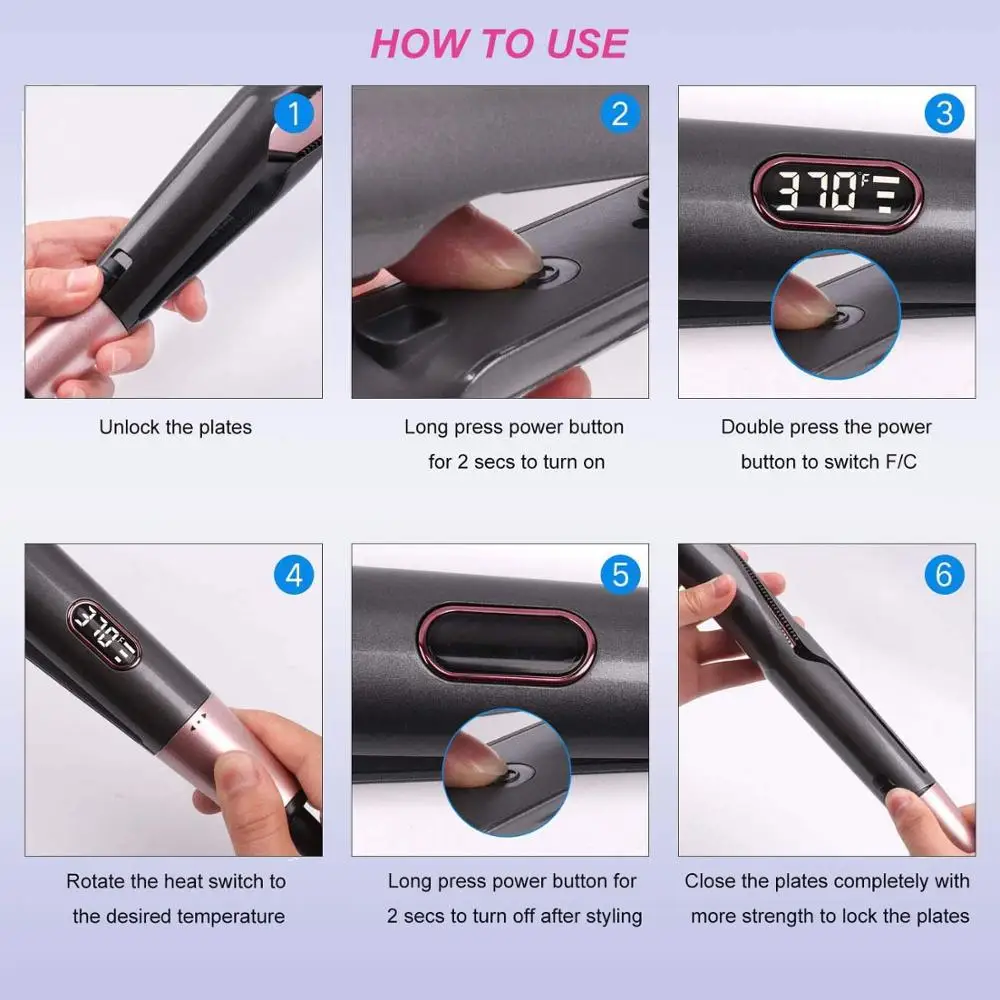 HOW TO USE

1

Unlock the plates

2

Long press power button for 2 secs to turn on

3

370°F

Double press the power button to switch F/C

4

370°F

Rotate the heat switch to the desired temperature

5

Long press power button for 2 secs to turn off after styling

6

Close the plates completely with more strength to lock the plates