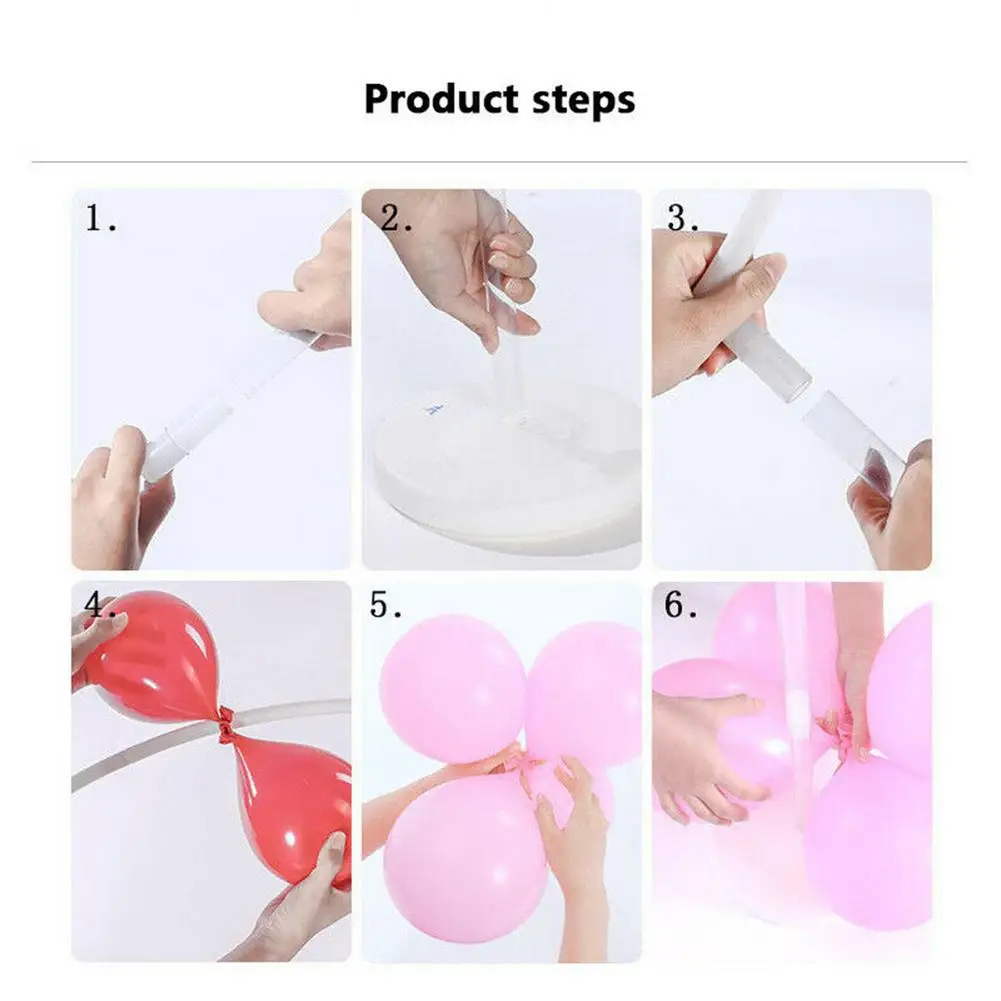 Product steps

1.

2.

3.

4.

5.

6.