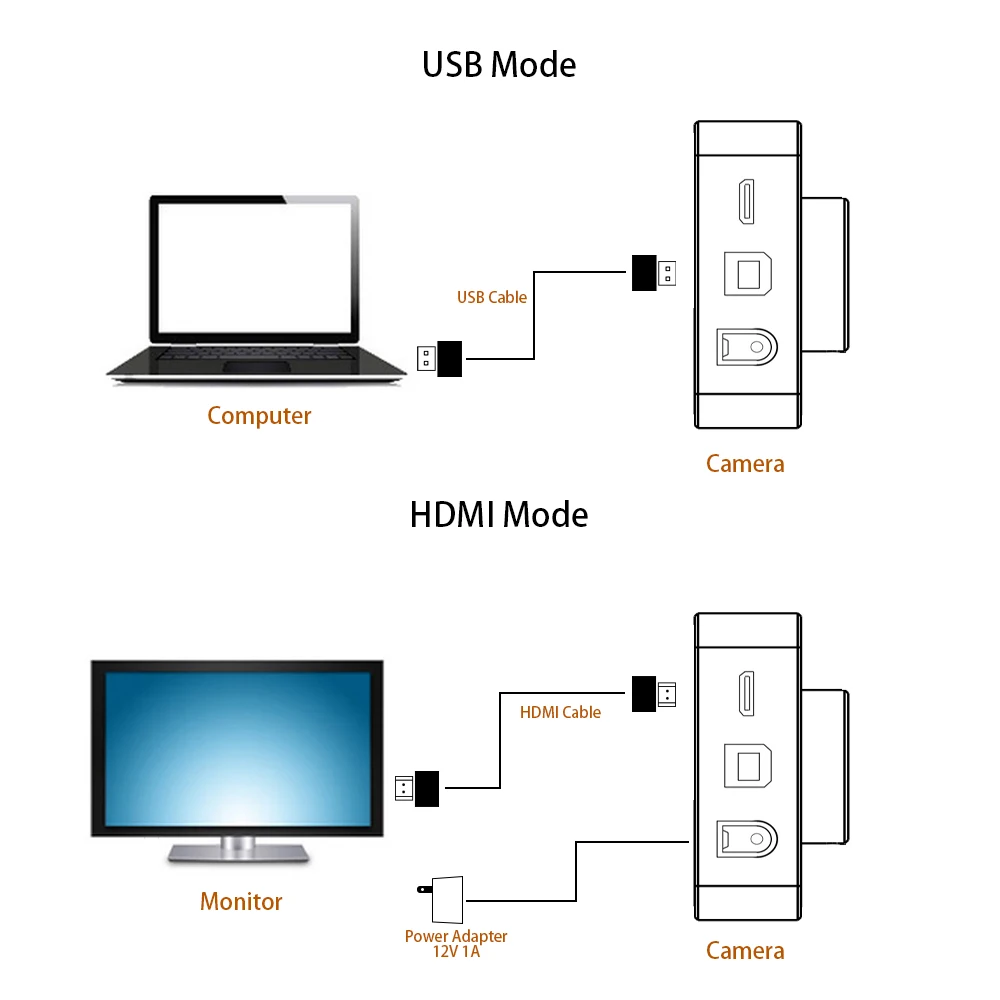 USB Mode

USB Cable

Computer

Camera

HDMI Mode

HDMI Cable

Monitor

Power Adapter
12V 1A

Camera