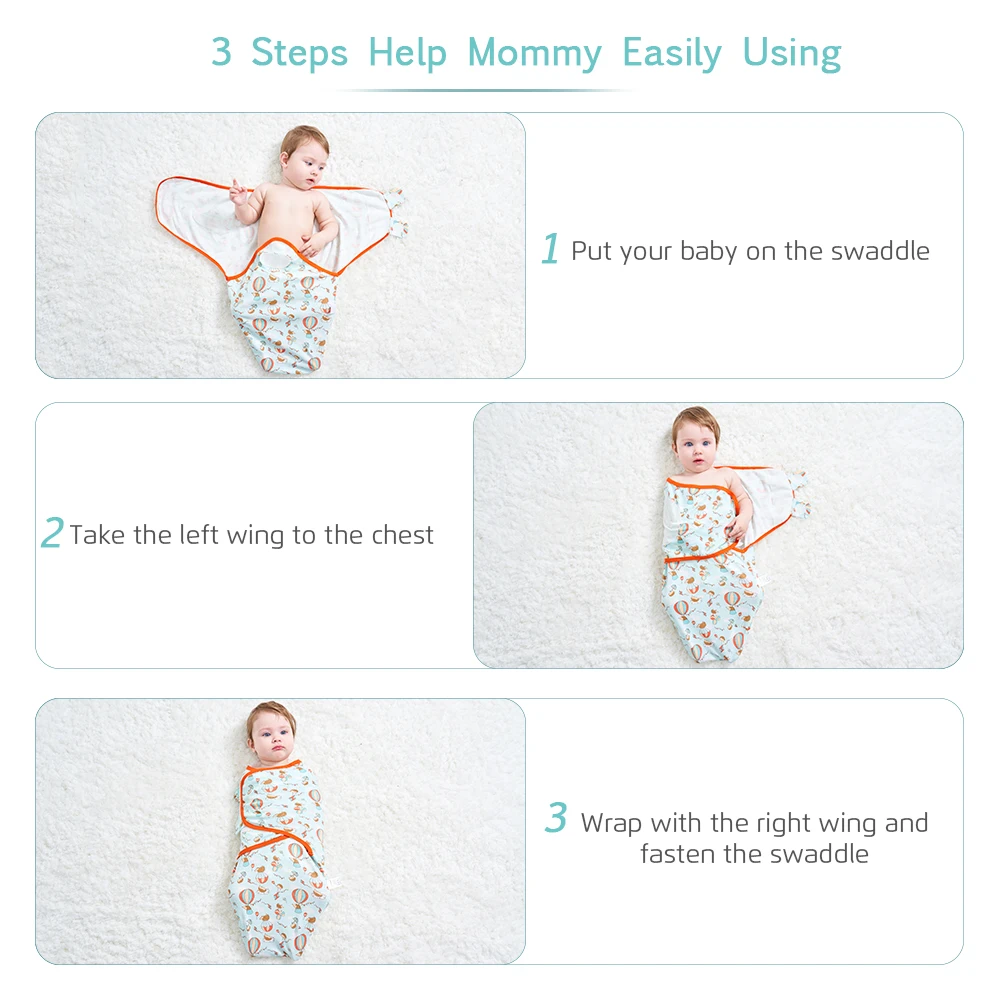 3 Steps Help Mommy Easily Using

1 Put your baby on the swaddle

2 Take the left wing to the chest

3 Wrap with the right wing and fasten the swaddle