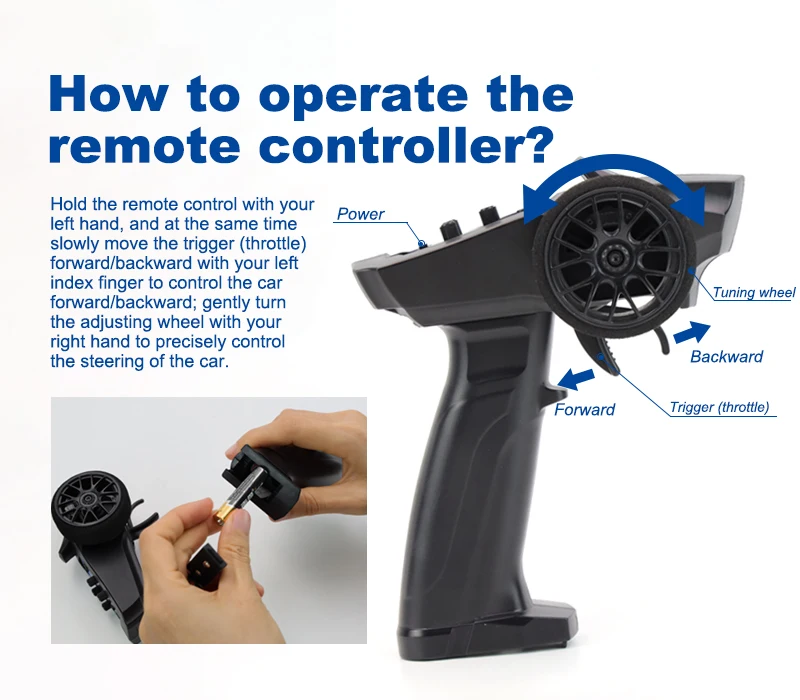 How to operate the remote controller?

Hold the remote control with your left hand, and at the same time slowly move the trigger (throttle) forward/backward with your left index finger to control the car forward/backward; gently turn the adjusting wheel with your right hand to precisely control the steering of the car.

Power

Tuning wheel

Backward

Forward

Trigger (throttle)