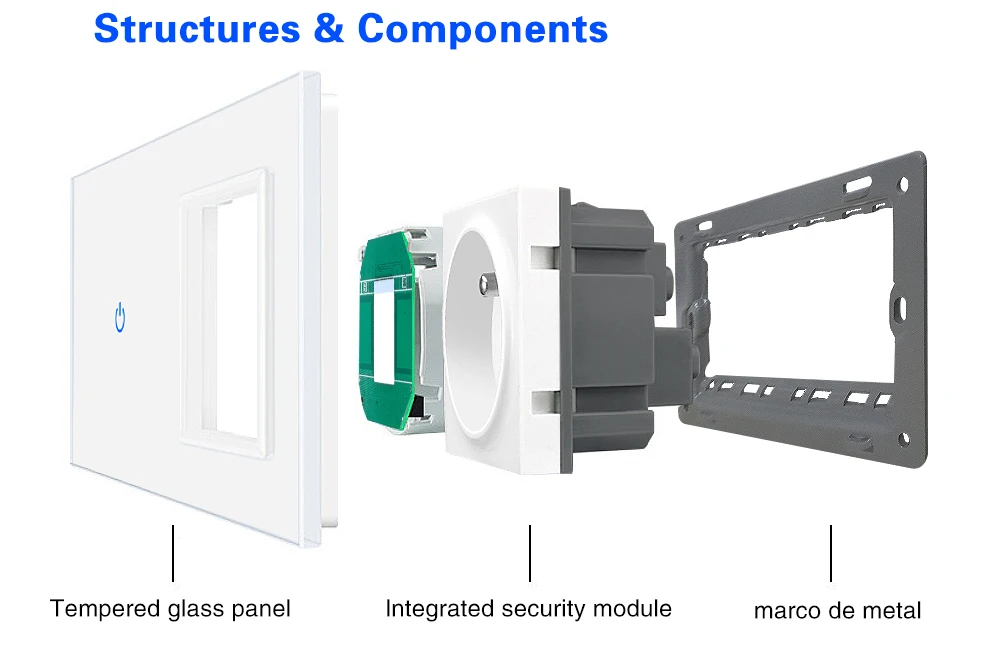 Structures & Components

Tempered glass panel

Integrated security module

marco de metal