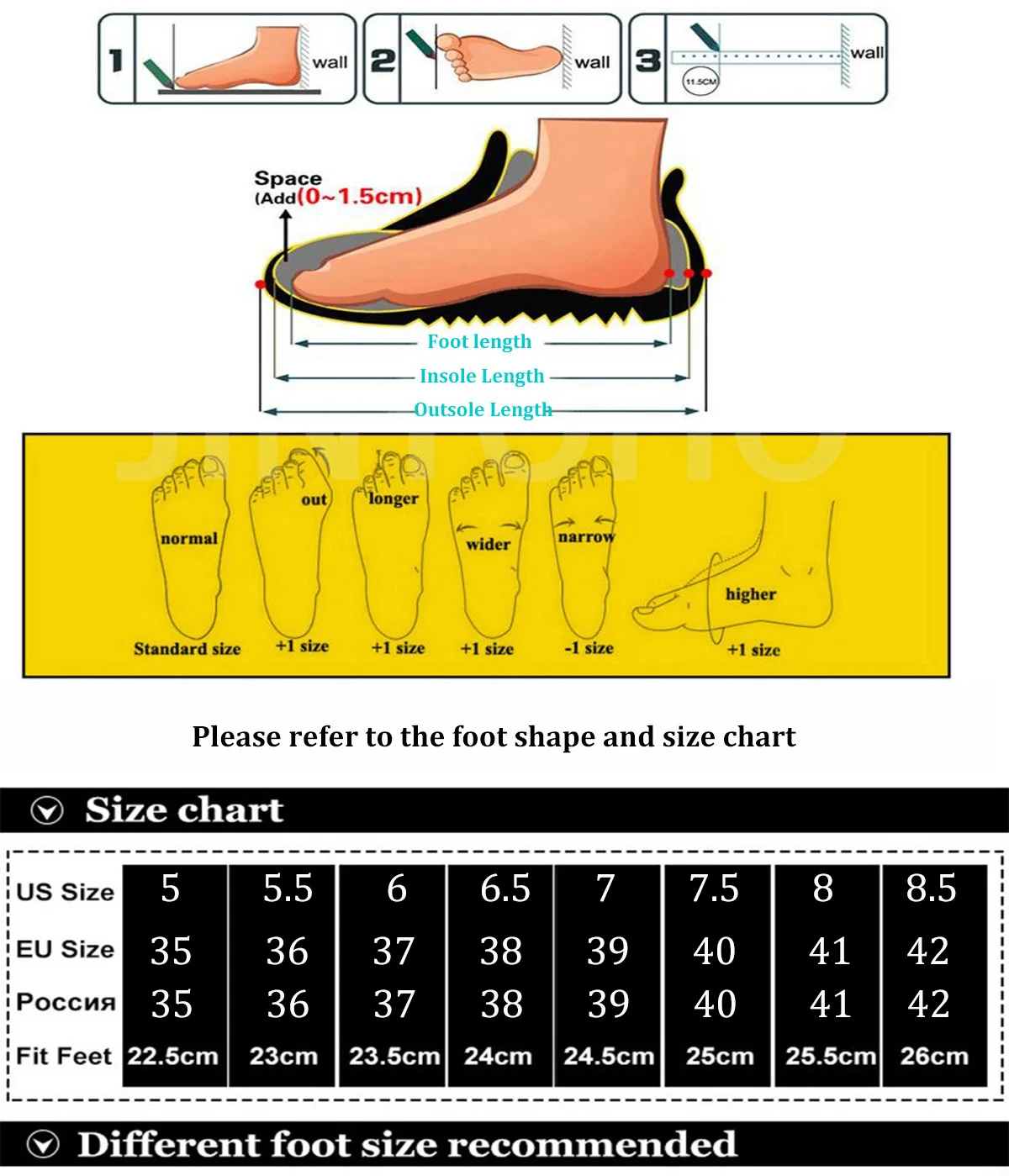 1 wall
2 wall
3 wall
11.5CM

Space
(Add(0~1.5cm)

Foot length
Insole Length
Outsole Length

normal
Standard size
out
+1 size
longer
+1 size
wider
+1 size
narrow
-1 size
higher
+1 size

Please refer to the foot shape and size chart

Size chart

| US Size | 5 | 5.5 | 6 | 6.5 | 7 | 7.5 | 8 | 8.5 |
|---|---|---|---|---|---|---|---|---|
| EU Size | 35 | 36 | 37 | 38 | 39 | 40 | 41 | 42 |
| Россия | 35 | 36 | 37 | 38 | 39 | 40 | 41 | 42 |
| Fit Feet | 22.5cm | 23cm | 23.5cm | 24cm | 24.5cm | 25cm | 25.5cm | 26cm |

Different foot size recommended