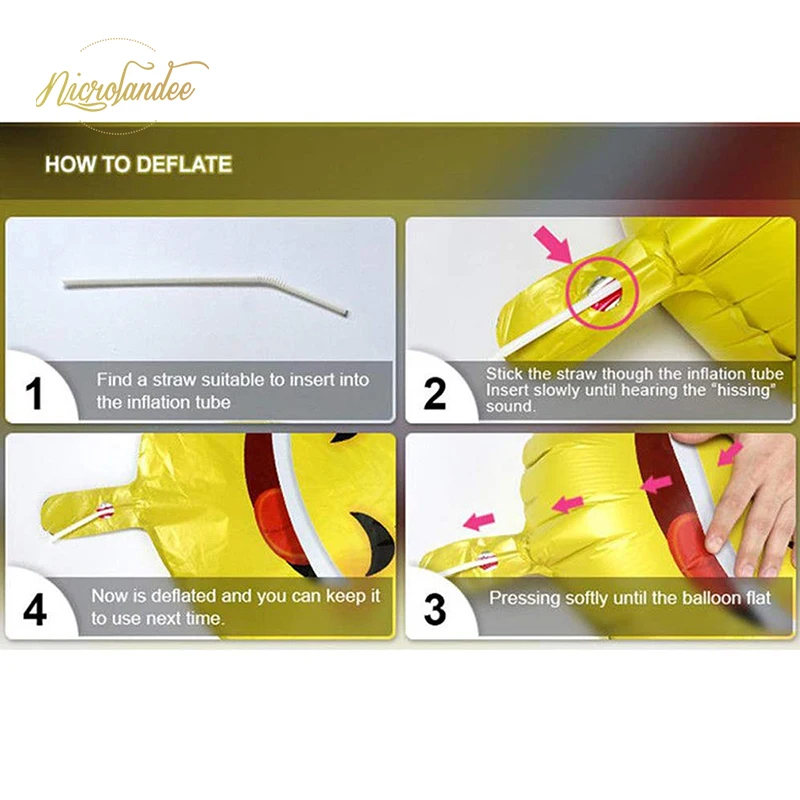 NICROLANDEE

HOW TO DEFLATE

1 Find a straw suitable to insert into the inflation tube

2 Stick the straw though the inflation tube Insert slowly until hearing the "hissing" sound.

4 Now is deflated and you can keep it to use next time.

3 Pressing softly until the balloon flat