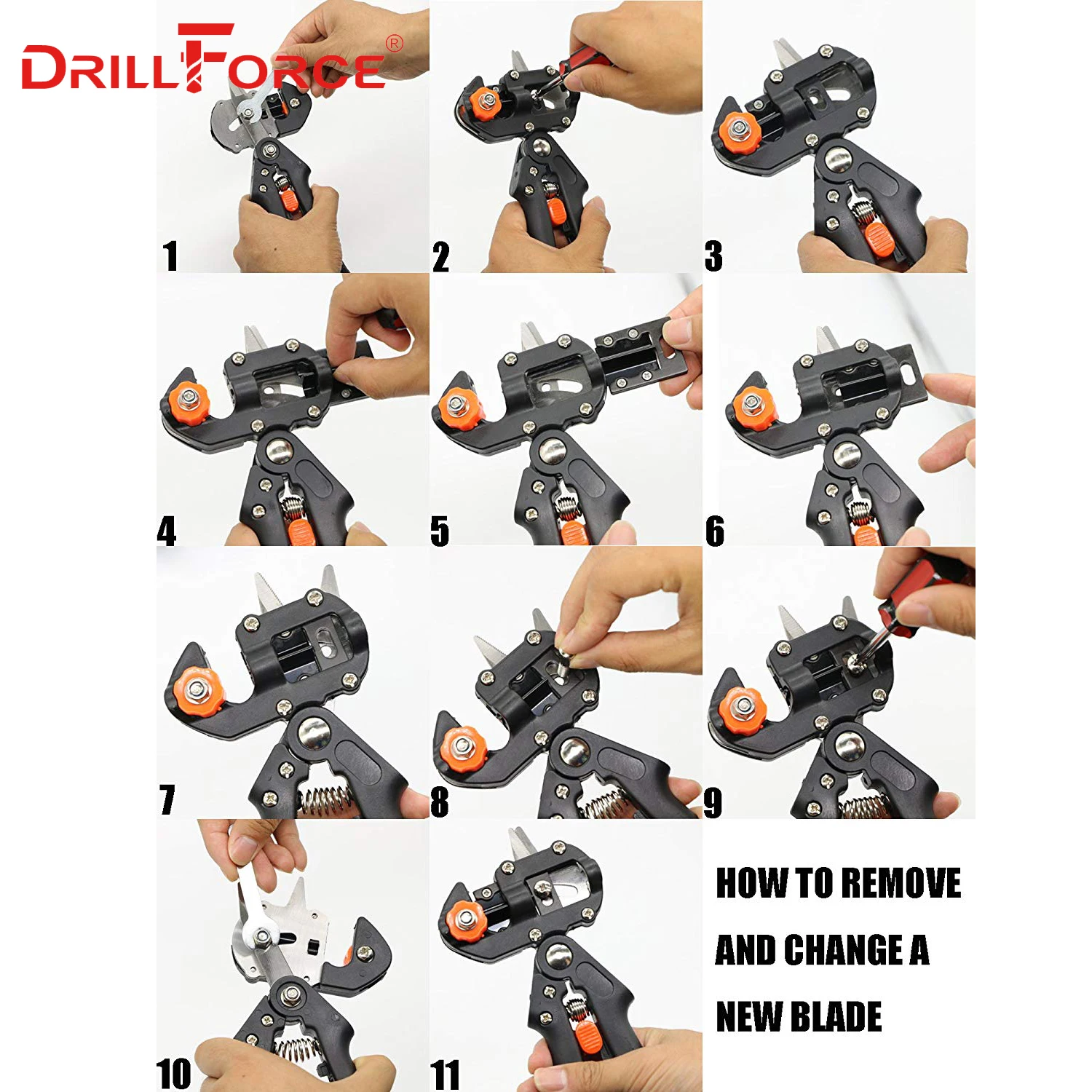 DRILLFORCE®

1

2

3

4

5

6

7

8

9

10

11

HOW TO REMOVE AND CHANGE A NEW BLADE