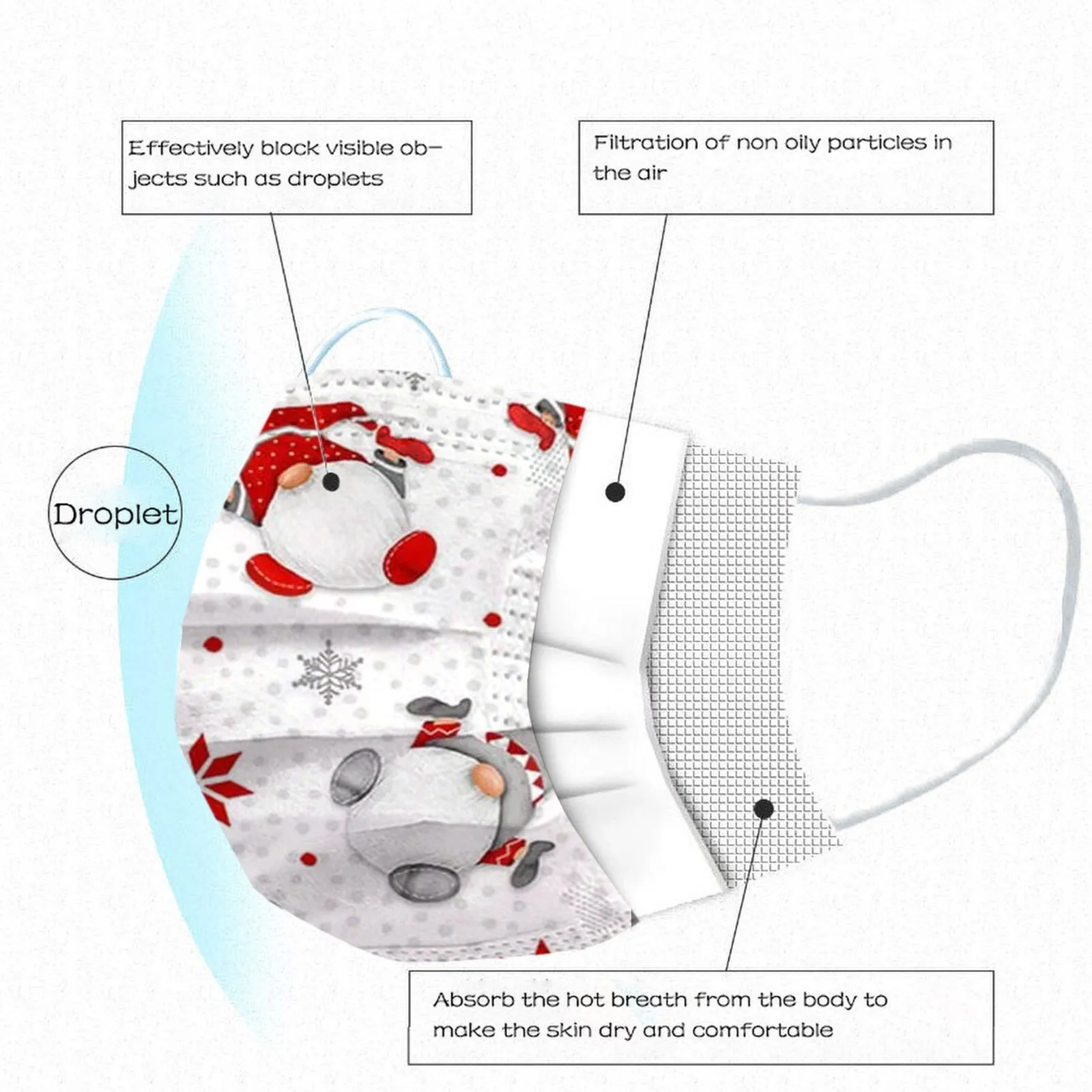 Effectively block visible objects such as droplets

Filtration of non oily particles in the air

Droplet

Absorb the hot breath from the body to make the skin dry and comfortable