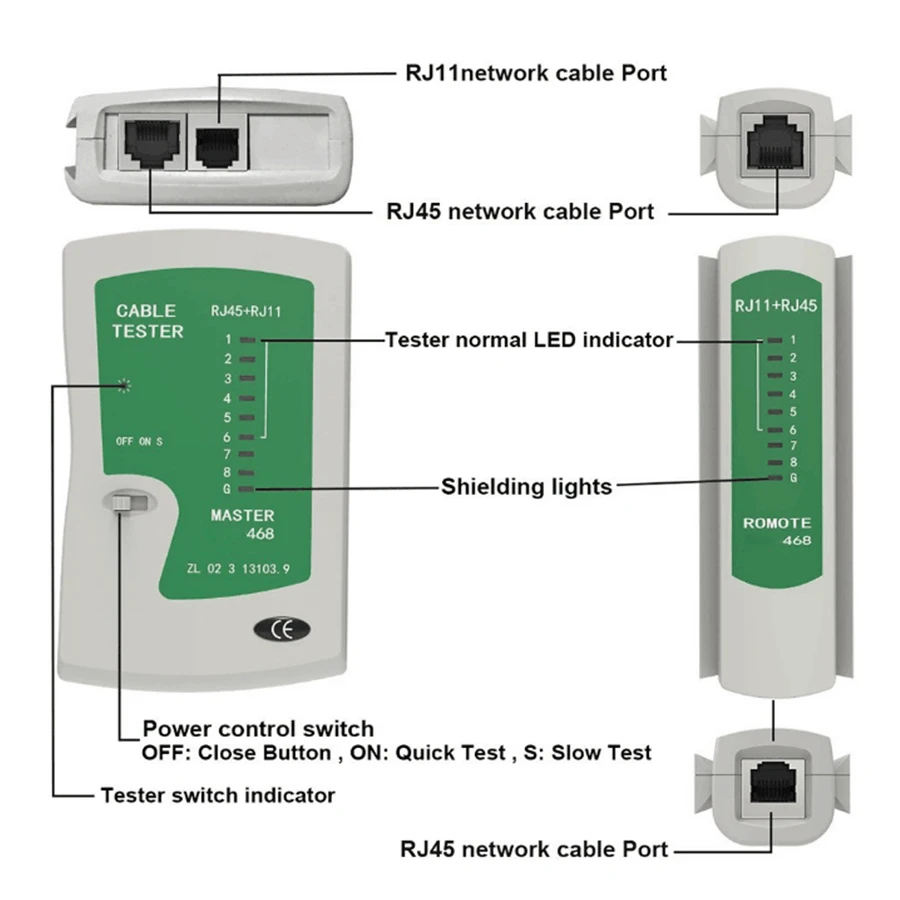 RJ11network cable Port

RJ45 network cable Port

CABLE TESTER

RJ45+RJ11

1
2
3
4
5
6
7
8
G

OFF ON S

MASTER
468

ZL 02 3 13103.9

CE

Tester normal LED indicator

Shielding lights

RJ11+RJ45

1
2
3
4
5
6
7
8
G

ROMOTE
468

Power control switch
OFF: Close Button , ON: Quick Test , S: Slow Test

Tester switch indicator

RJ45 network cable Port