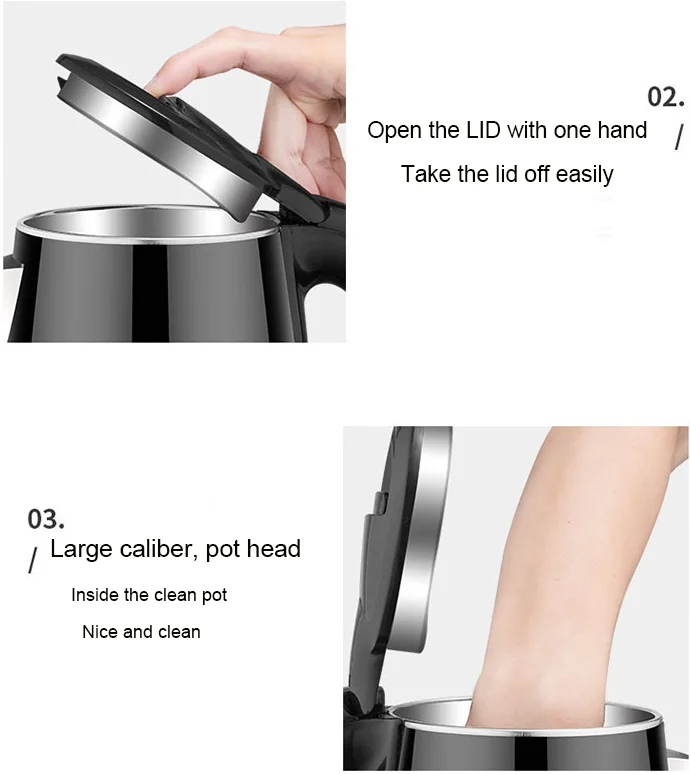 02.

Open the LID with one hand /

Take the lid off easily

03.

/ Large caliber, pot head

Inside the clean pot

Nice and clean