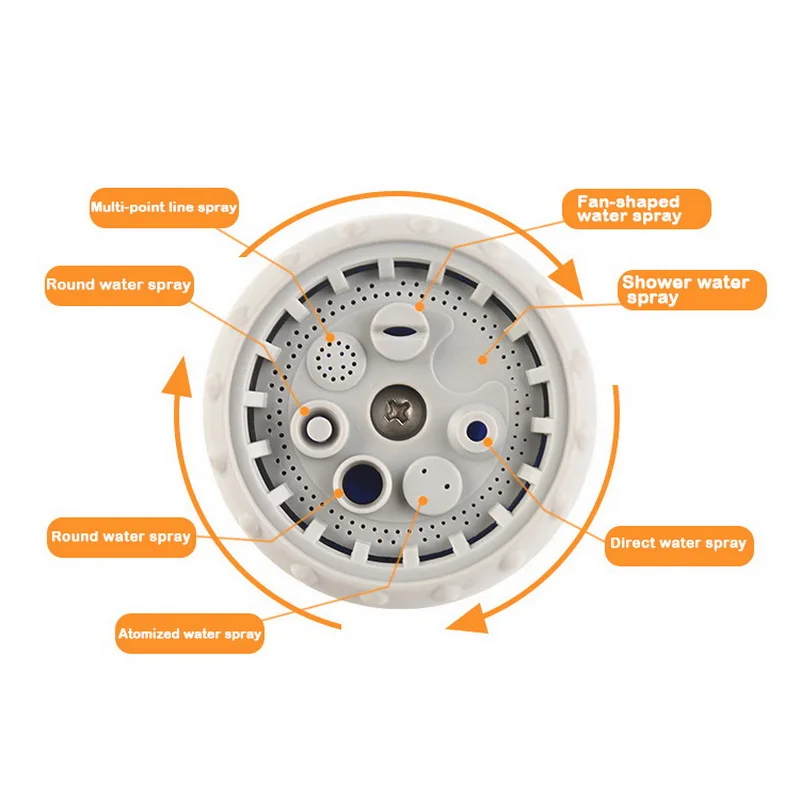 Multi-point line spray

Fan-shaped water spray

Round water spray

Shower water spray

Round water spray

Direct water spray

Atomized water spray