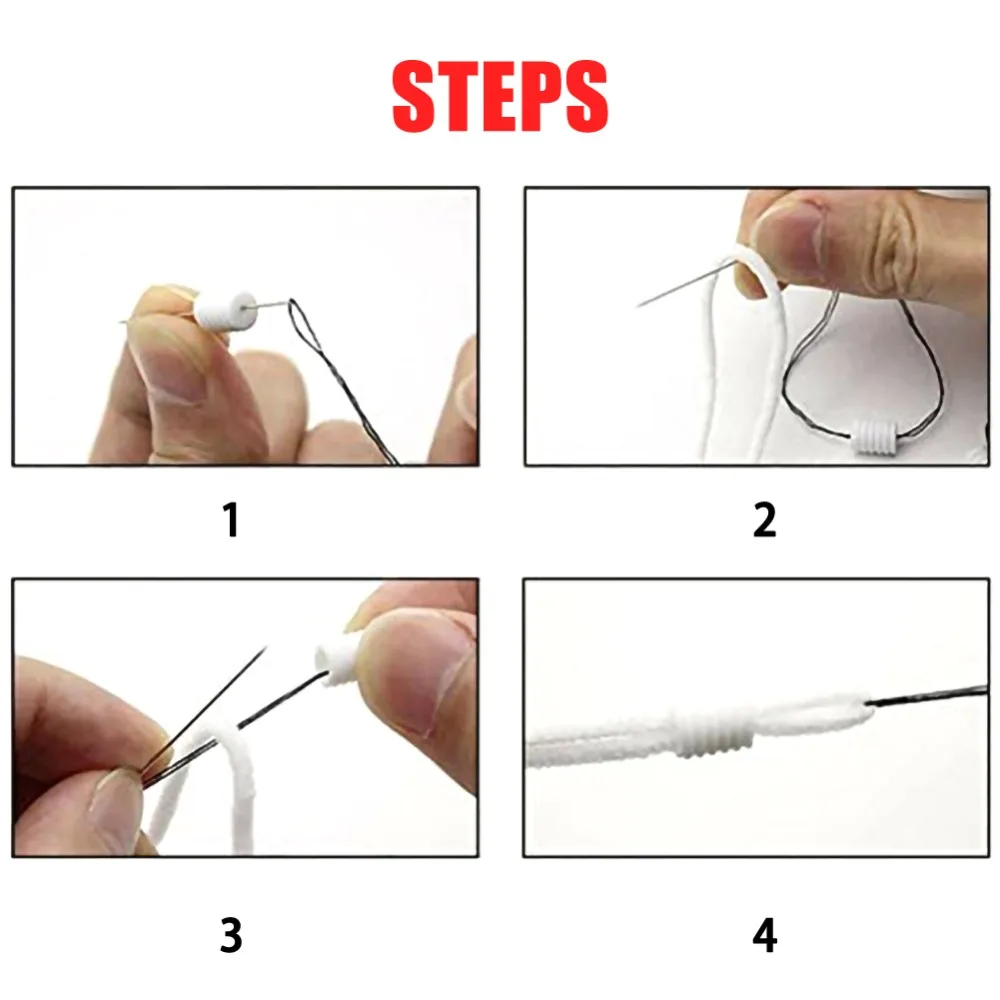 STEPS

1

2

3

4