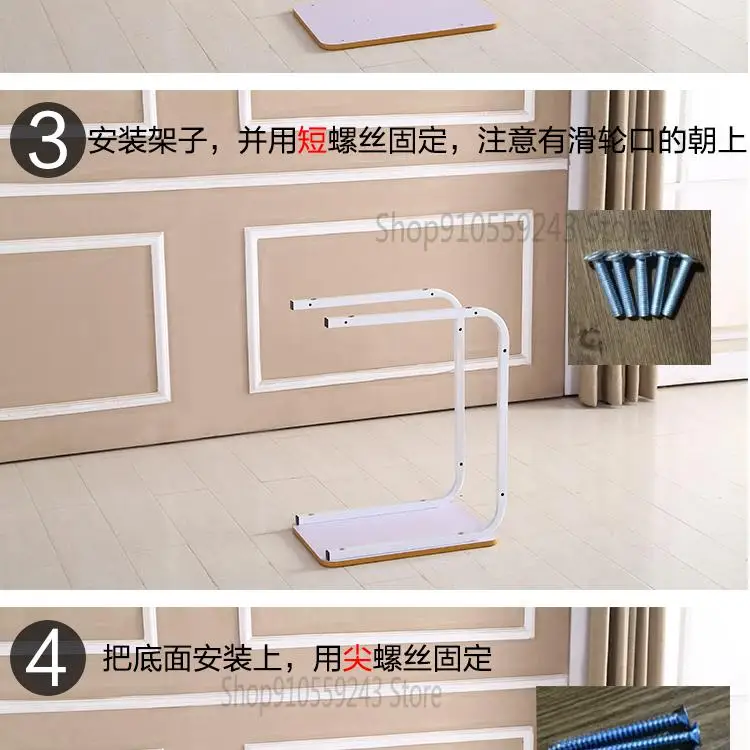 3 安装架子，并用短螺丝固定，注意有滑轮口的朝上

Shop910559243 Store

4 把底面安装上，用尖螺丝固定

Shop910559243 Store