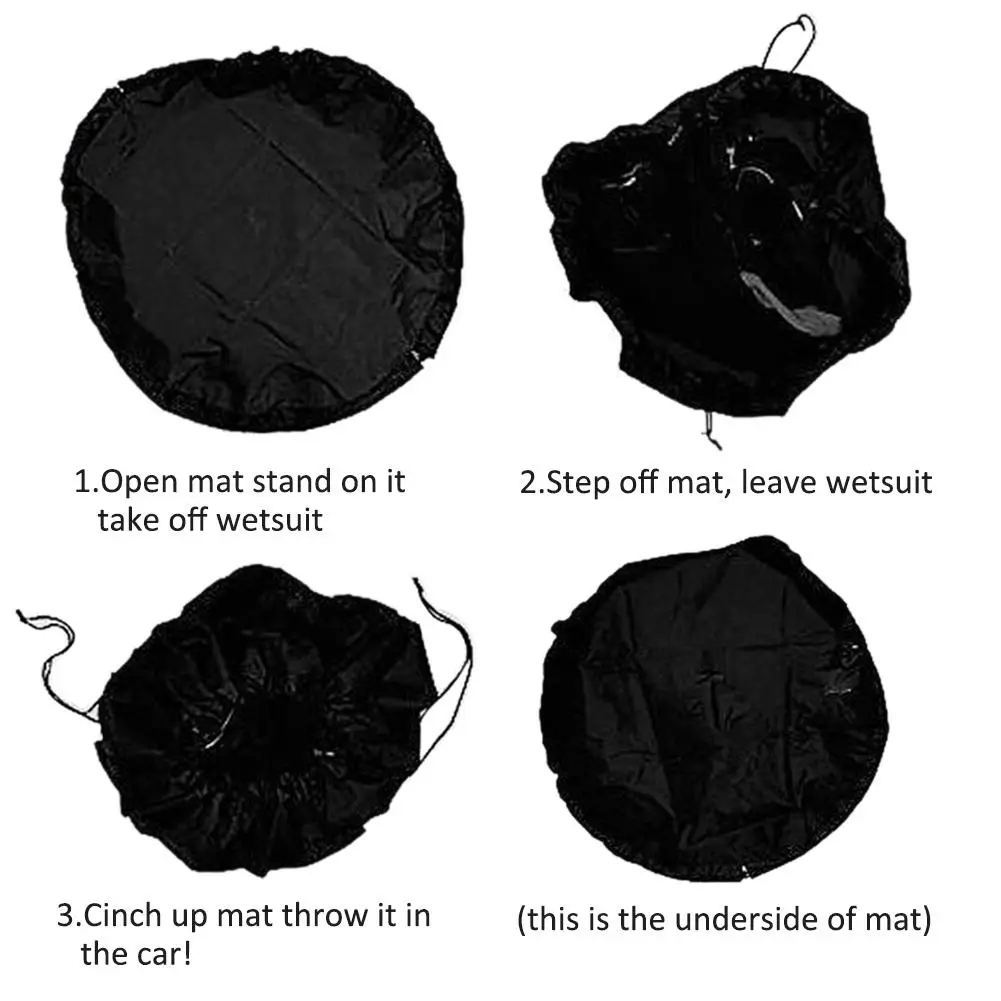 1.Open mat stand on it take off wetsuit

2.Step off mat, leave wetsuit

3.Cinch up mat throw it in the car!

(this is the underside of mat)