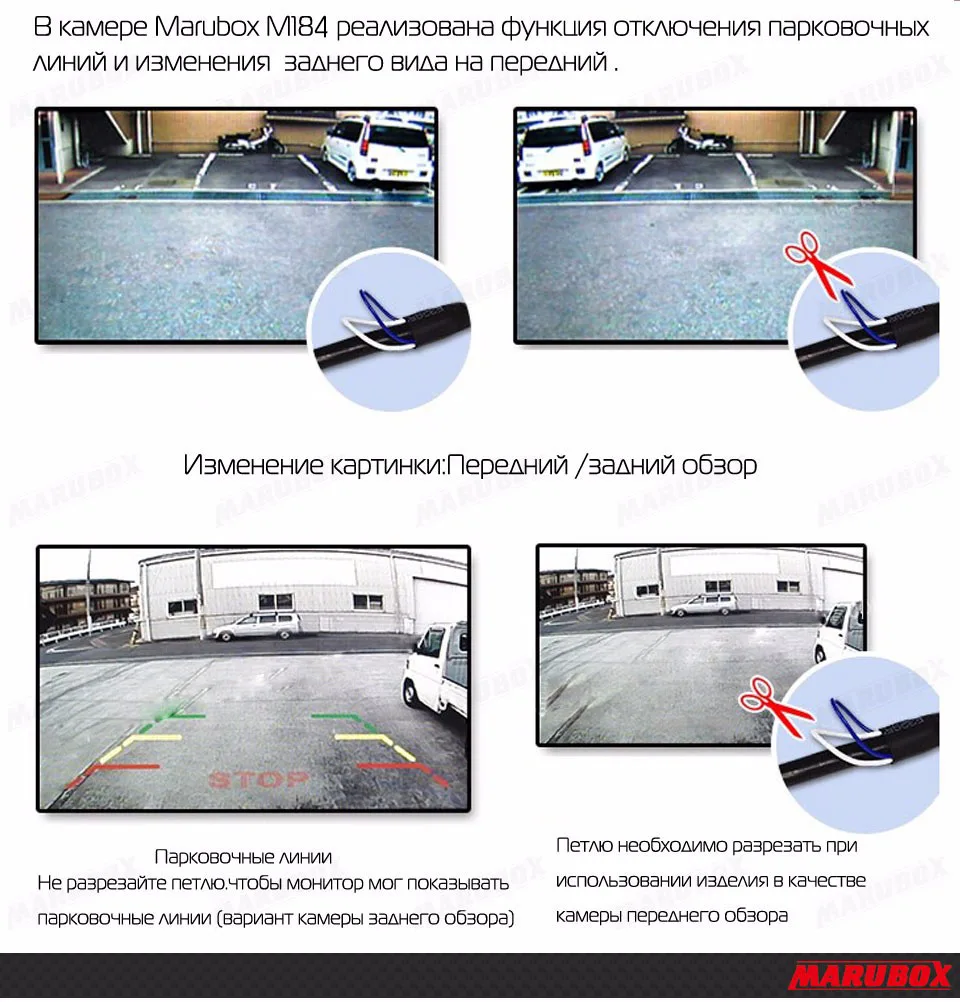 В камере Marubox M184 реализована функция отключения парковочных линий и изменения заднего вида на передний .

Изменение картинки:Передний /задний обзор

STOP

Парковочные линии
Не разрезайте петлю.чтобы монитор мог показывать парковочные линии (вариант камеры заднего обзора)

Петлю необходимо разрезать при использовании изделия в качестве камеры переднего обзора

MARUBOX