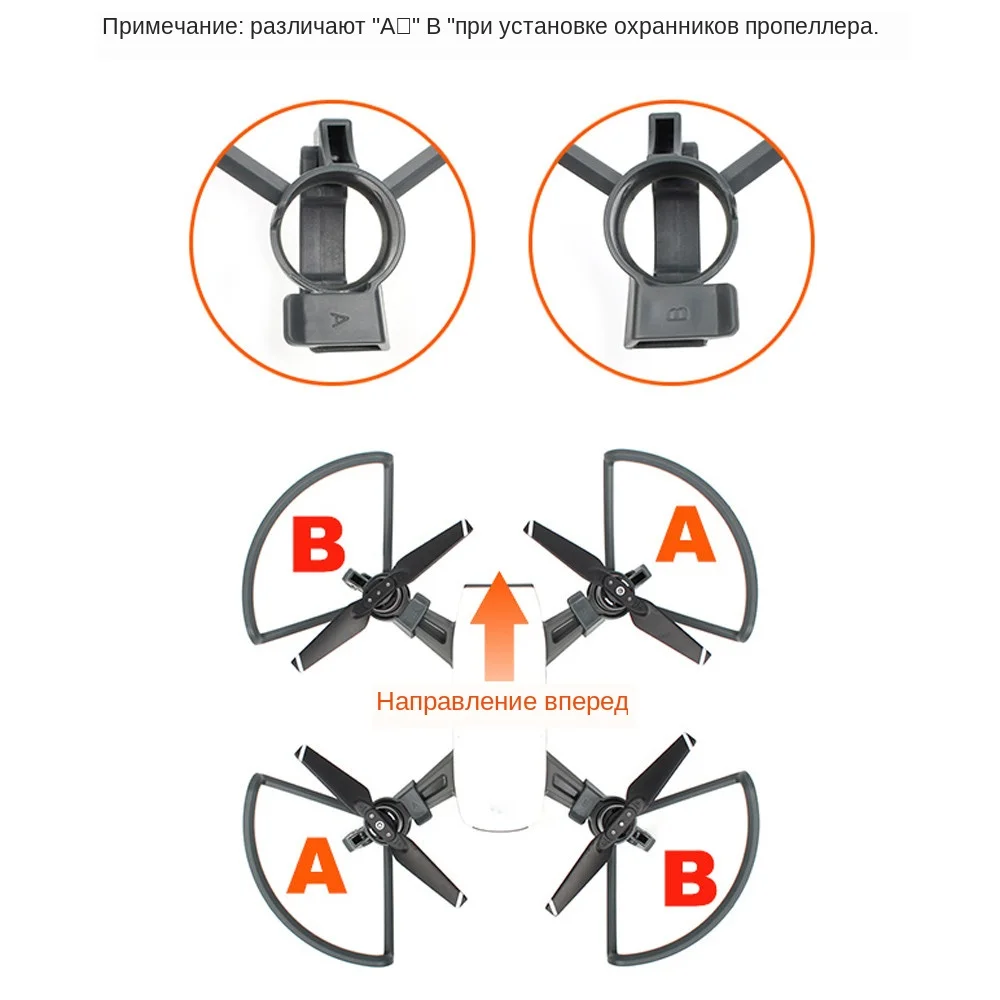 Примечание: различают "A□" B "при установке охранников пропеллера.

A

B

B

A

Направление вперед

A

B