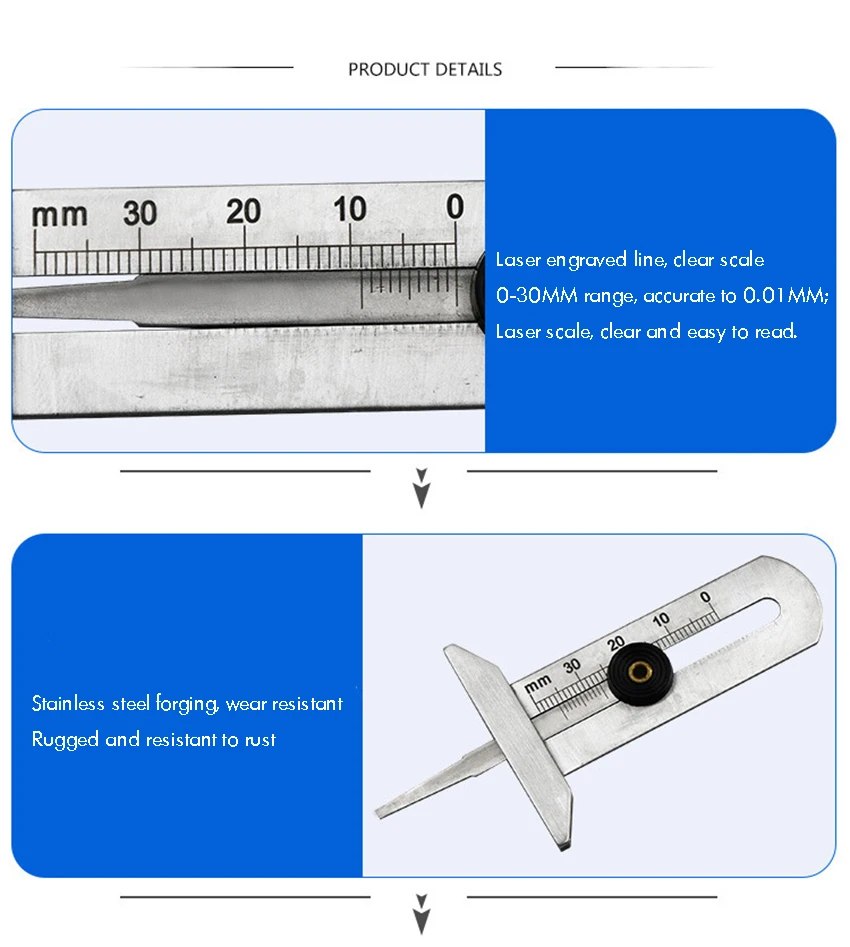 PRODUCT DETAILS

mm 30 20 10 0

Laser engraved line, clear scale
0-30MM range, accurate to 0.01MM;
Laser scale, clear and easy to read.

Stainless steel forging, wear resistant
Rugged and resistant to rust

mm 30 20 10 0