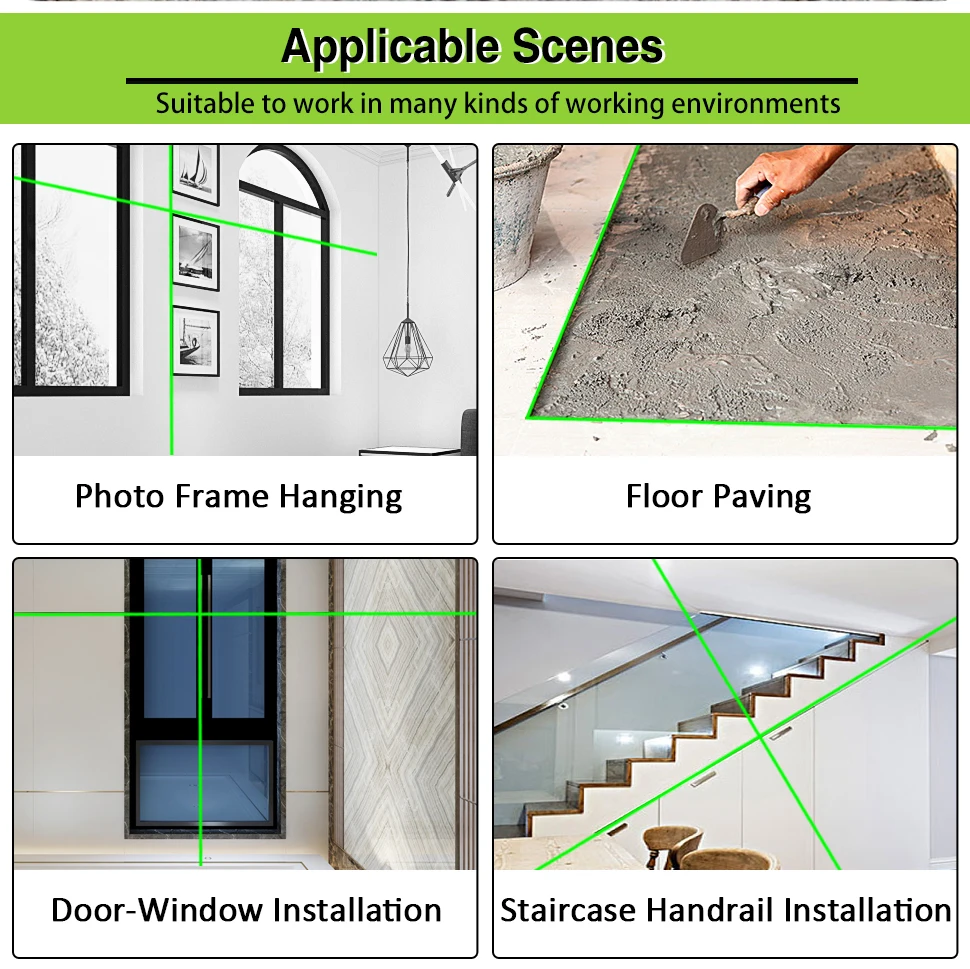 Applicable Scenes

Suitable to work in many kinds of working environments

Photo Frame Hanging

Floor Paving

Door-Window Installation

Staircase Handrail Installation