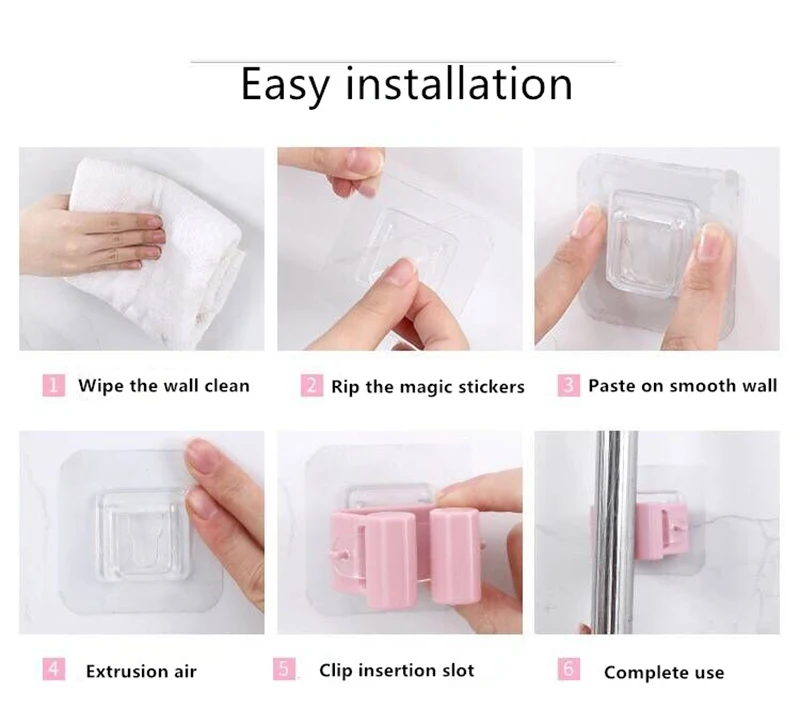 Easy installation

1 Wipe the wall clean

2 Rip the magic stickers

3 Paste on smooth wall

4 Extrusion air

5 Clip insertion slot

6 Complete use