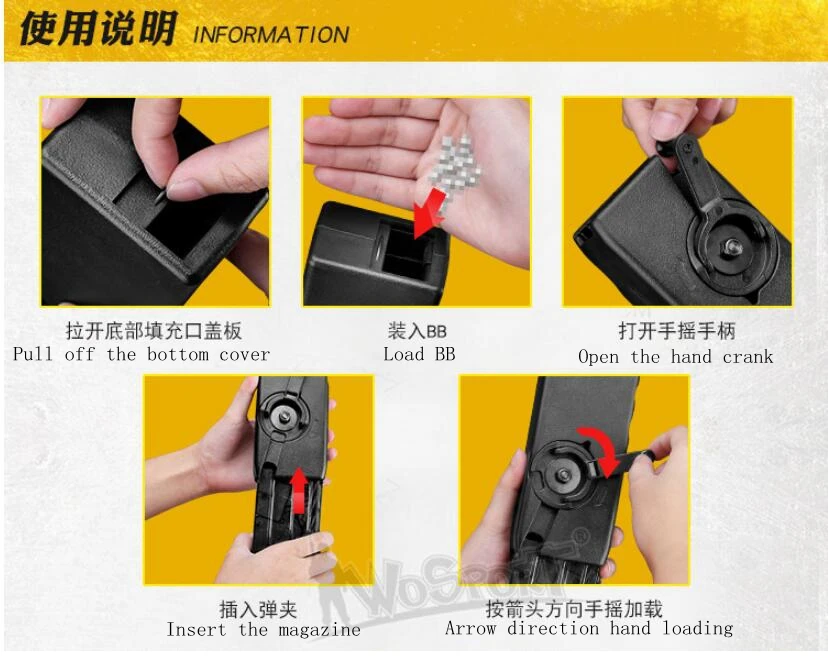 使用说明 INFORMATION

拉开底部填充口盖板
Pull off the bottom cover

装入BB
Load BB

打开手摇手柄
Open the hand crank

插入弹夹
Insert the magazine

按箭头方向手摇加载
Arrow direction hand loading

WoSporT®