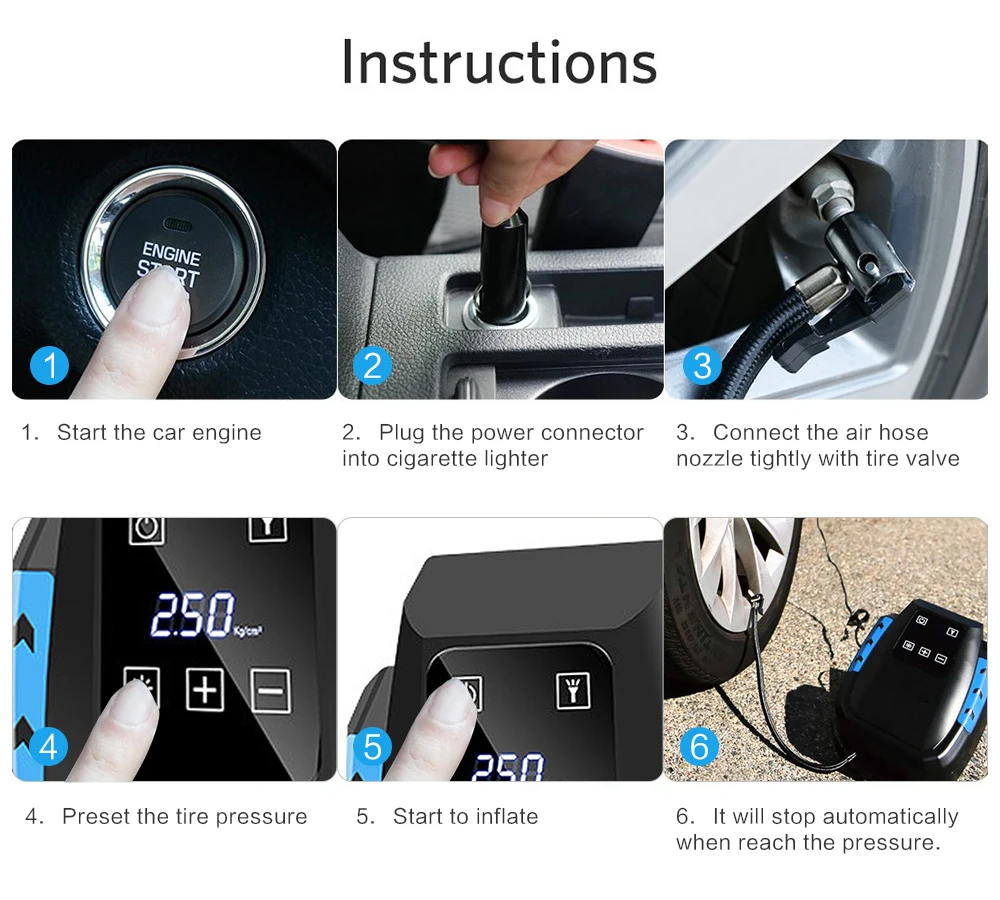 Instructions

ENGINE START

1

2

3

1. Start the car engine

2. Plug the power connector into cigarette lighter

3. Connect the air hose nozzle tightly with tire valve

2.50 Kg/cm²

4

250

5

6

4. Preset the tire pressure

5. Start to inflate

6. It will stop automatically when reach the pressure.