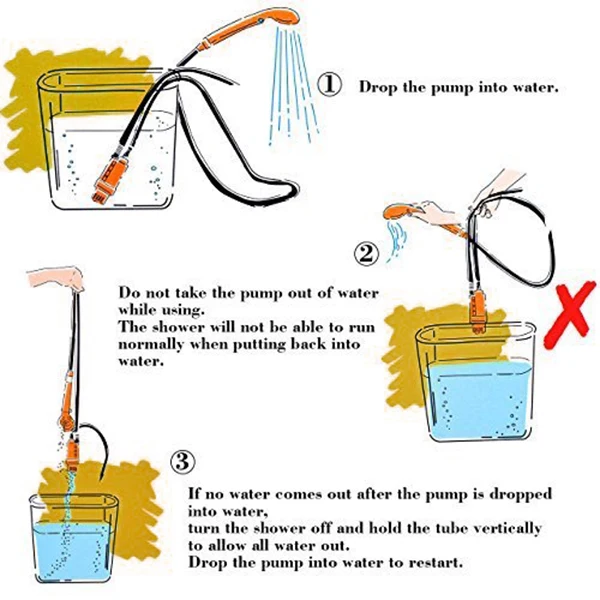 ① Drop the pump into water.

②

Do not take the pump out of water while using.
The shower will not be able to run normally when putting back into water.

③

If no water comes out after the pump is dropped into water,
turn the shower off and hold the tube vertically to allow all water out.
Drop the pump into water to restart.