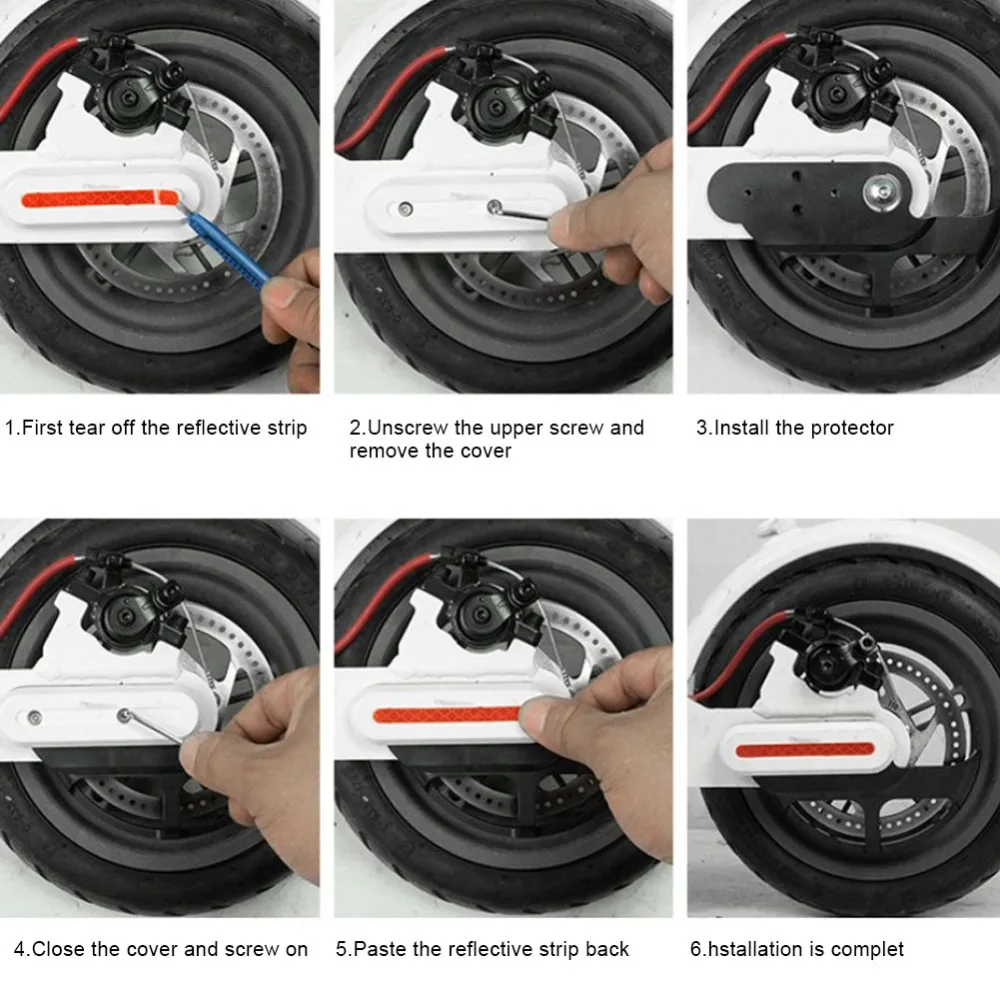 1.First tear off the reflective strip

2.Unscrew the upper screw and remove the cover

3.Install the protector

4.Close the cover and screw on

5.Paste the reflective strip back

6.hstallation is complet