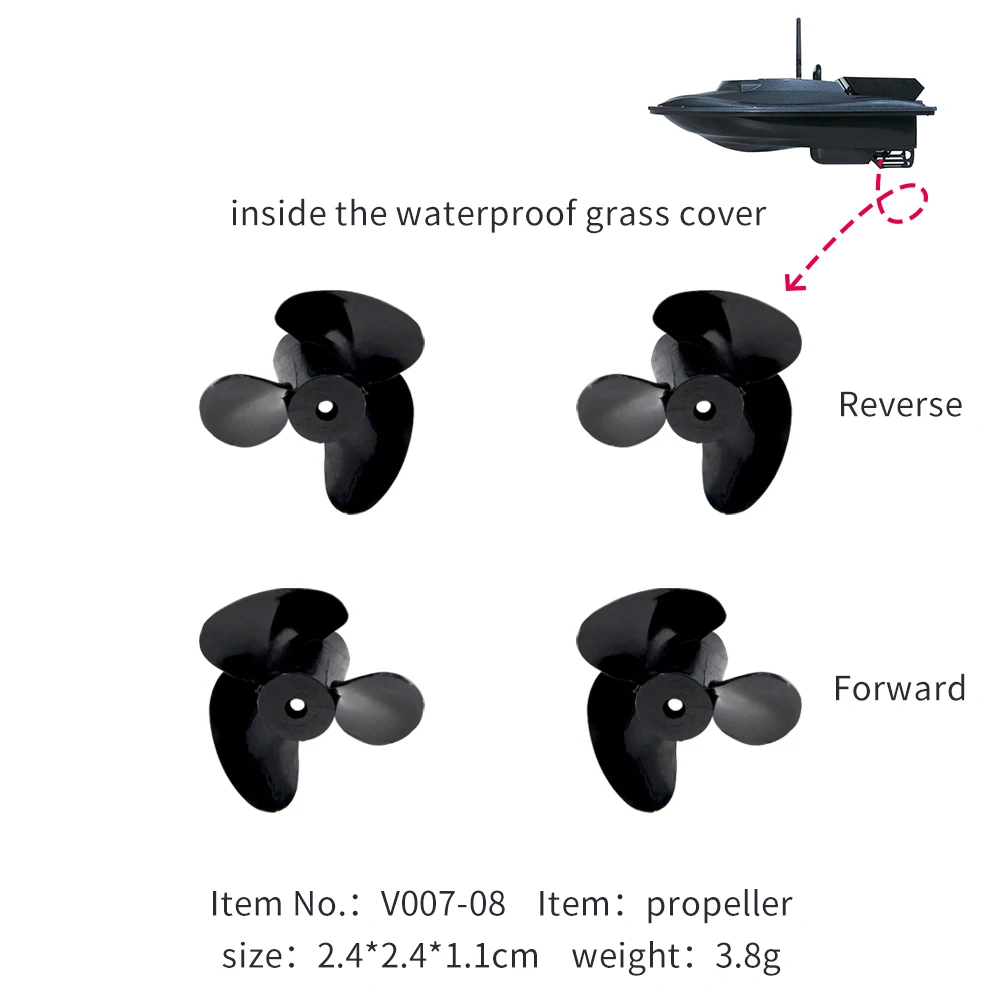 inside the waterproof grass cover

Reverse

Forward

Item No.：V007-08 Item：propeller
size：2.4*2.4*1.1cm weight：3.8g