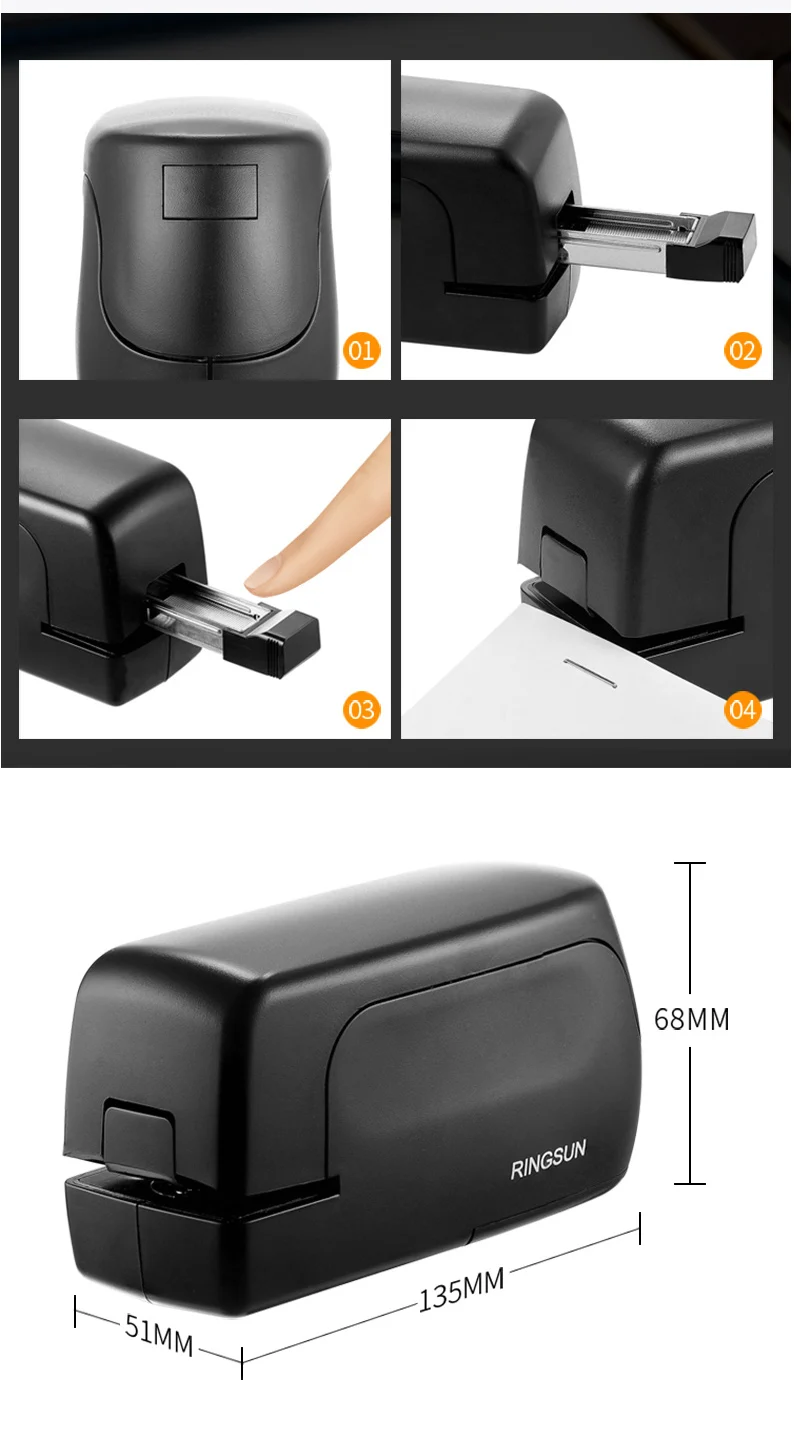 01

02

03

04

68MM

RINGSUN

135MM

51MM