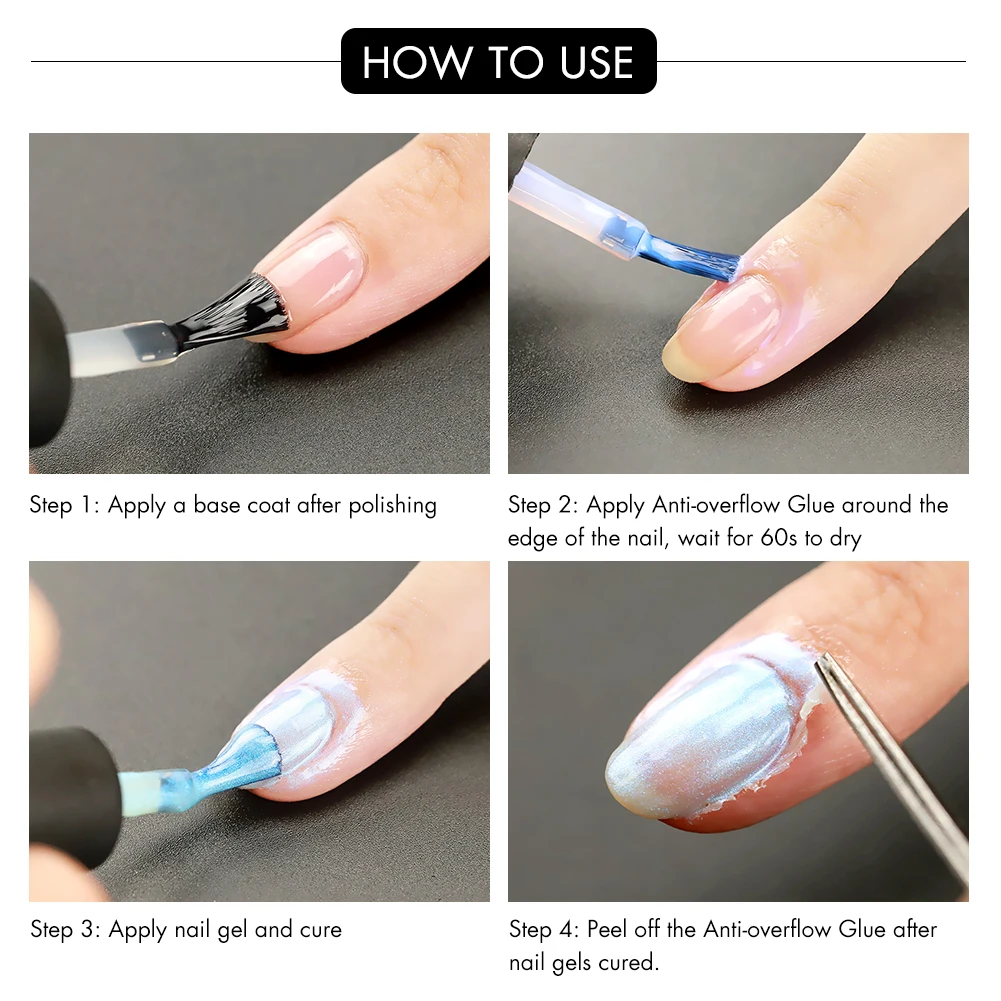 HOW TO USE

Step 1: Apply a base coat after polishing

Step 2: Apply Anti-overflow Glue around the edge of the nail, wait for 60s to dry

Step 3: Apply nail gel and cure

Step 4: Peel off the Anti-overflow Glue after nail gels cured.