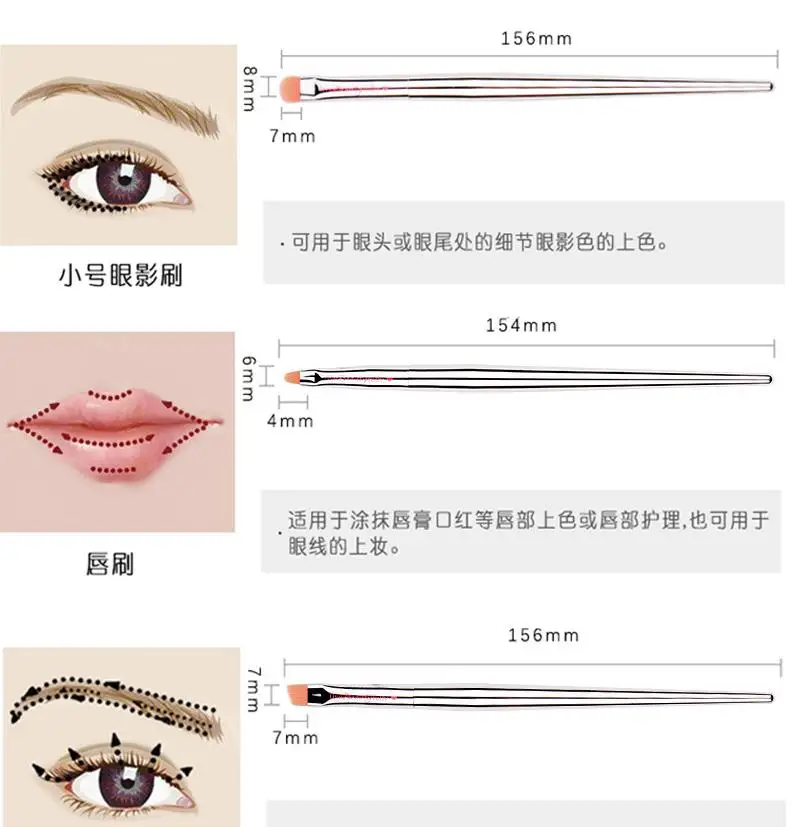 156mm

8mm

7mm

· 可用于眼头或眼尾处的细节眼影色的上色。

小号眼影刷

154mm

6mm

4mm

· 适用于涂抹唇膏口红等唇部上色或唇部护理,也可用于眼线的上妆。

唇刷

156mm

7mm

7mm