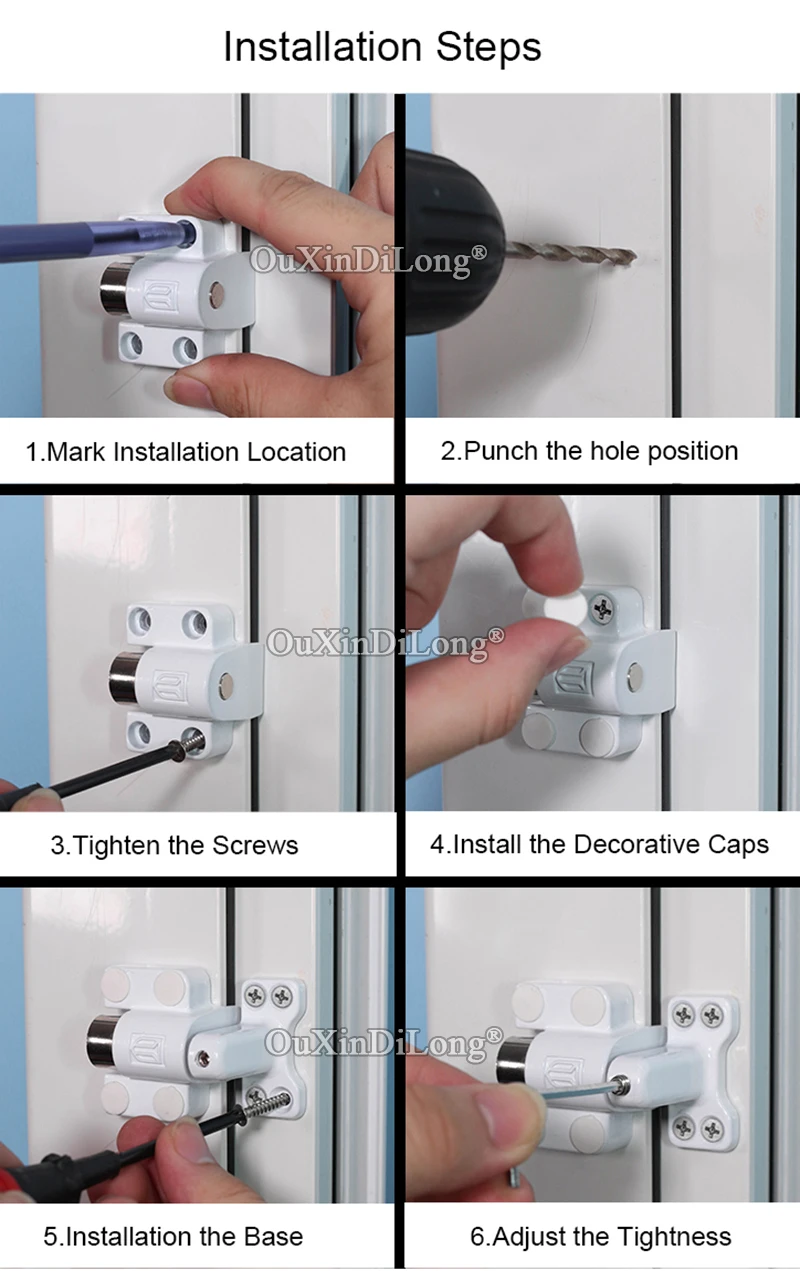 Installation Steps

1.Mark Installation Location

2.Punch the hole position

3.Tighten the Screws

4.Install the Decorative Caps

5.Installation the Base

6.Adjust the Tightness

OuXinDiLong®