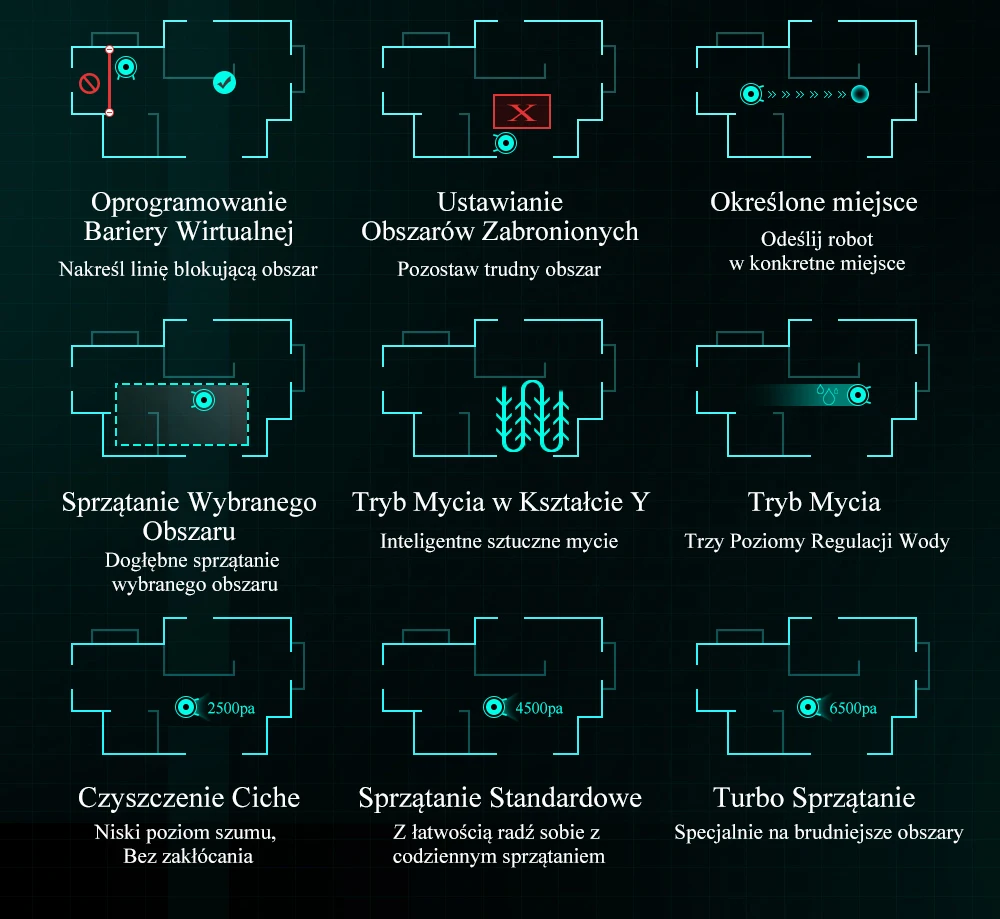 Oprogramowanie Bariery Wirtualnej
Nakreśl linię blokującą obszar

X

Ustawianie Obszarów Zabronionych
Pozostaw trudny obszar

Określone miejsce
Odeślij robot w konkretne miejsce

Sprzątanie Wybranego Obszaru
Dogłębne sprzątanie wybranego obszaru

Tryb Mycia w Kształcie Y
Inteligentne sztuczne mycie

Tryb Mycia
Trzy Poziomy Regulacji Wody

2500pa

Czyszczenie Ciche
Niski poziom szumu, Bez zakłócania

4500pa

Sprzątanie Standardowe
Z łatwością radź sobie z codziennym sprzątaniem

6500pa

Turbo Sprzątanie
Specjalnie na brudniejsze obszary