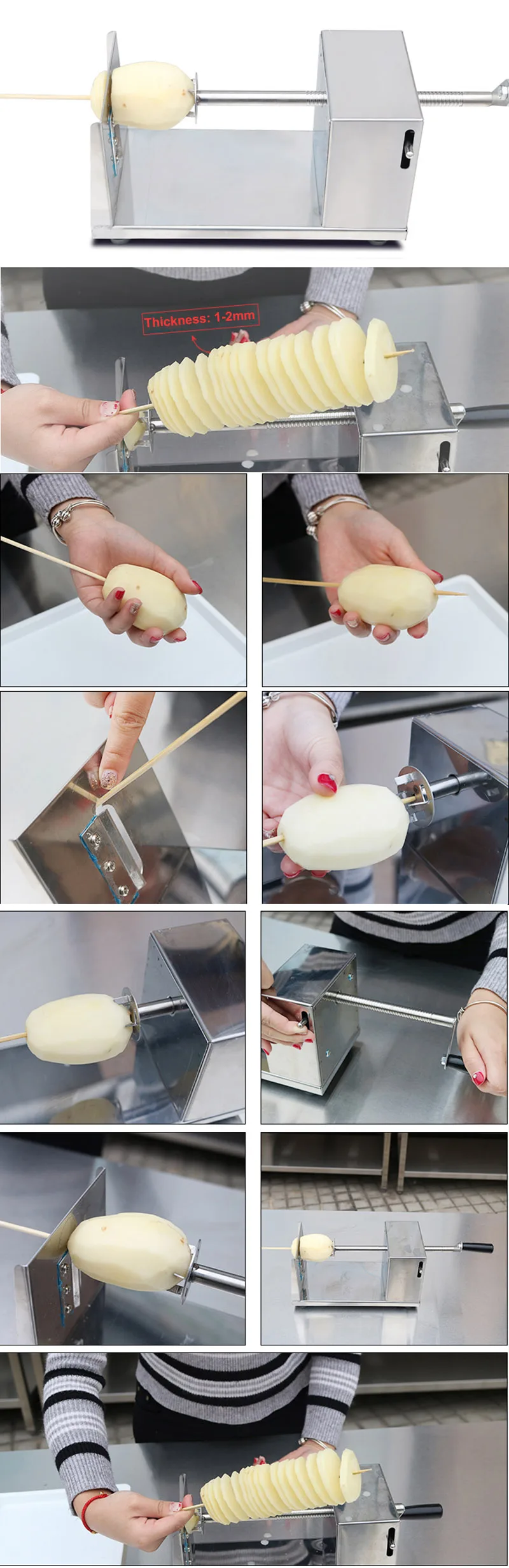 Thickness: 1-2mm