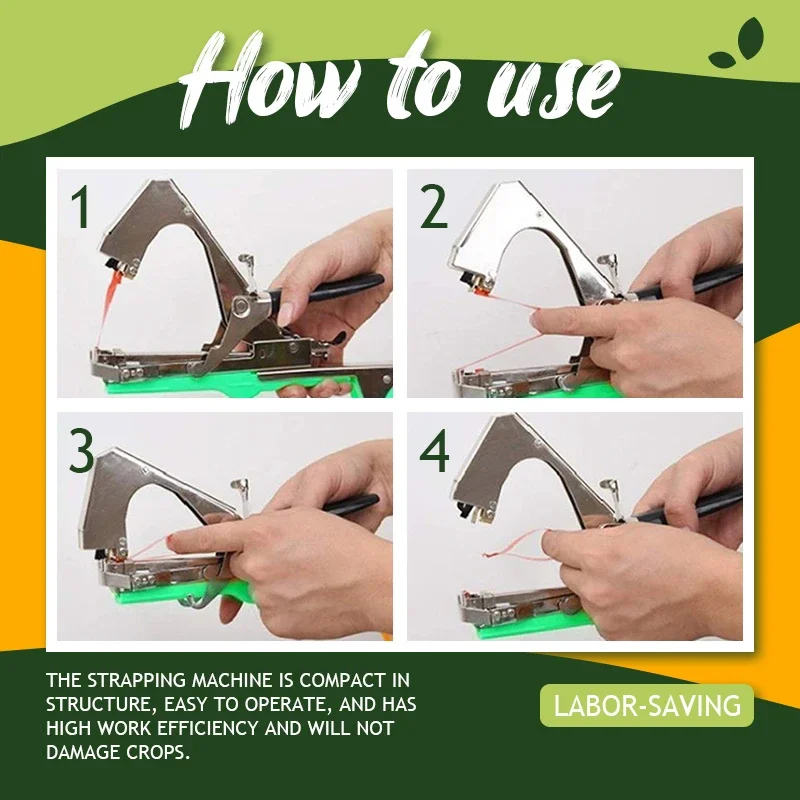 How to use

1

2

3

4

THE STRAPPING MACHINE IS COMPACT IN STRUCTURE, EASY TO OPERATE, AND HAS HIGH WORK EFFICIENCY AND WILL NOT DAMAGE CROPS.

LABOR-SAVING