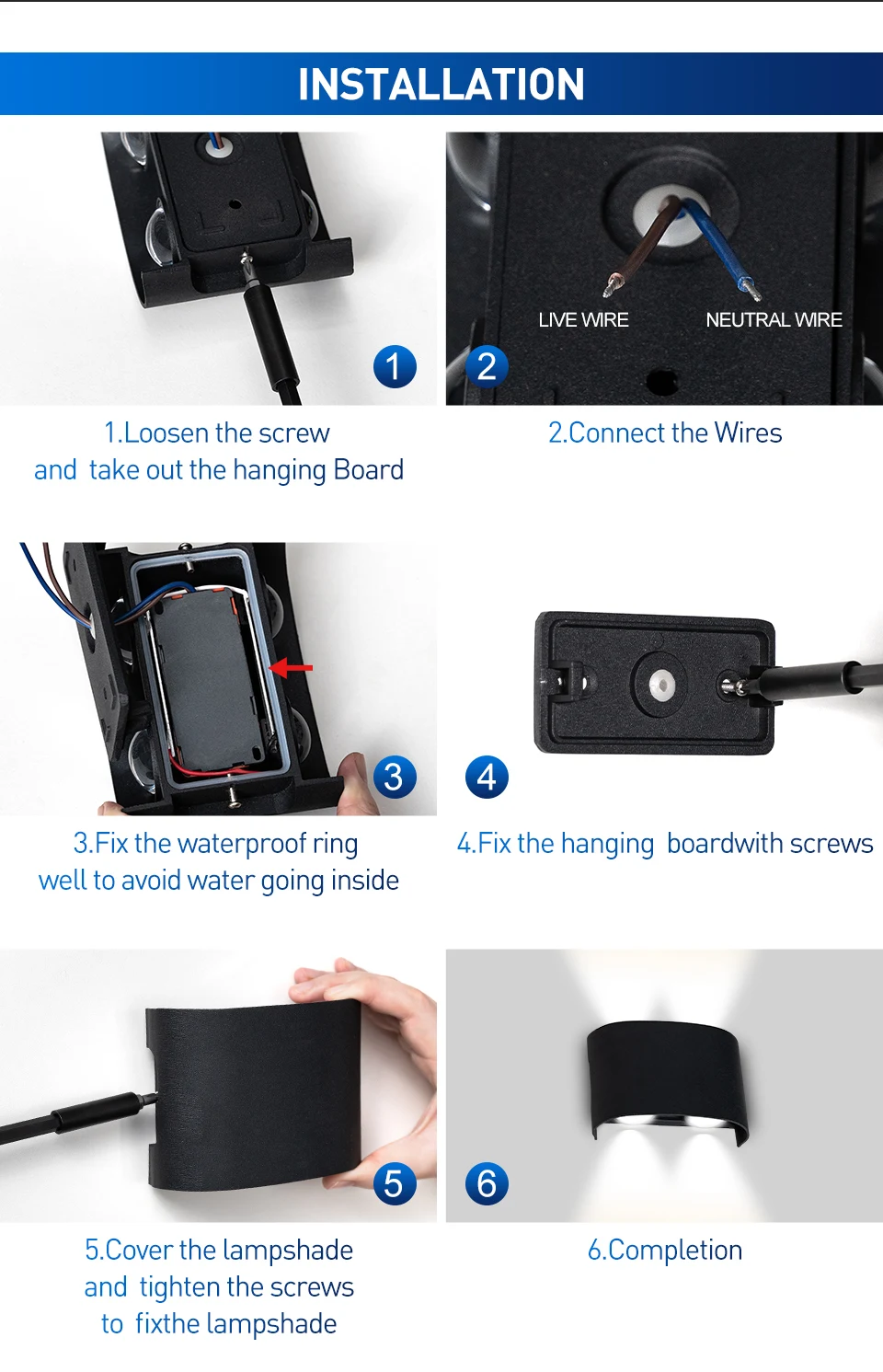 INSTALLATION

1

1.Loosen the screw and take out the hanging Board

LIVE WIRE

NEUTRAL WIRE

2

2.Connect the Wires

3

3.Fix the waterproof ring well to avoid water going inside

4

4.Fix the hanging boardwith screws

5

5.Cover the lampshade and tighten the screws to fixthe lampshade

6

6.Completion