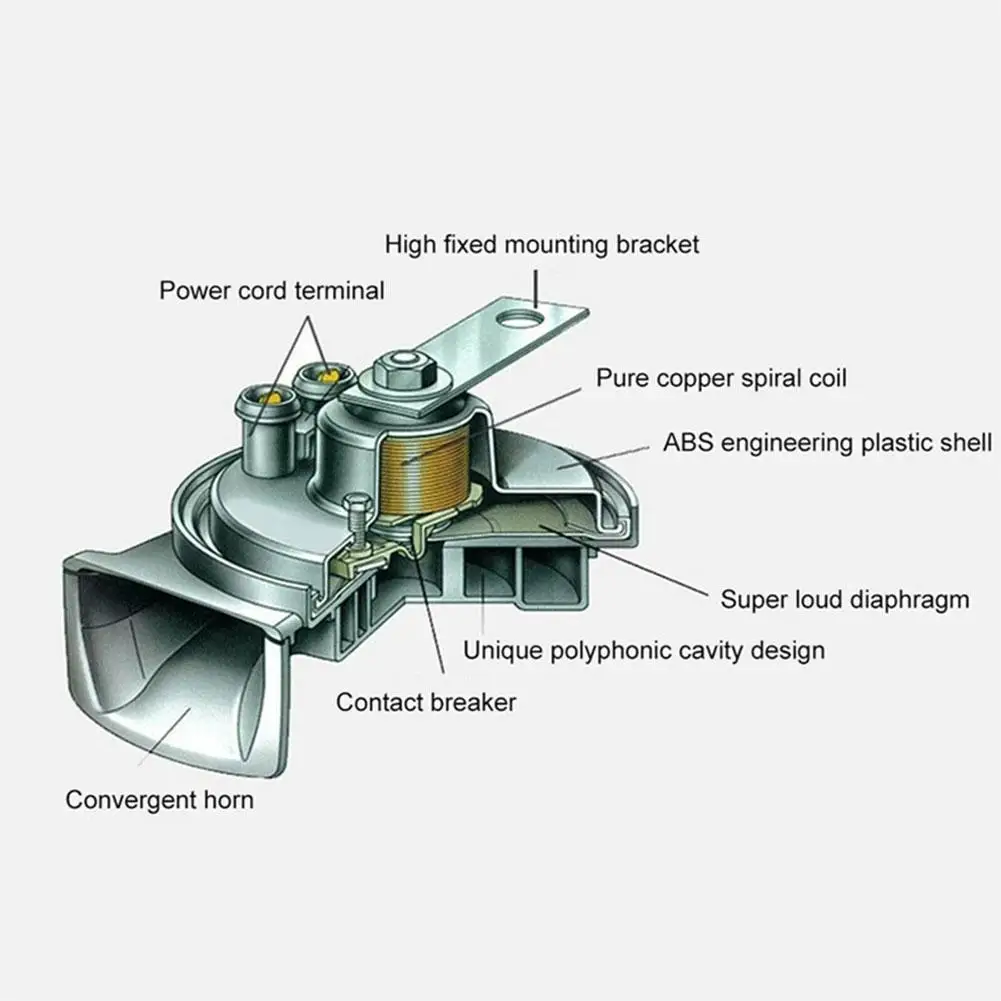 High fixed mounting bracket

Power cord terminal

Pure copper spiral coil

ABS engineering plastic shell

Super loud diaphragm

Unique polyphonic cavity design

Contact breaker

Convergent horn