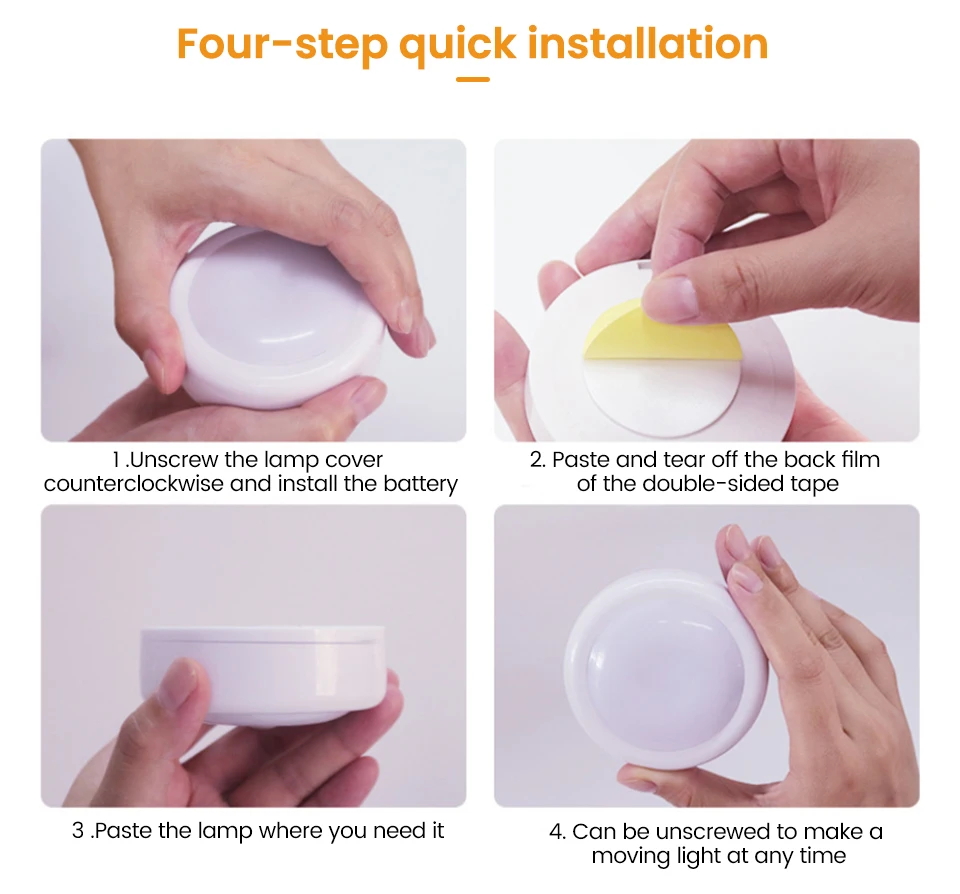 Four-step quick installation

1 .Unscrew the lamp cover counterclockwise and install the battery

2. Paste and tear off the back film of the double-sided tape

3 .Paste the lamp where you need it

4. Can be unscrewed to make a moving light at any time