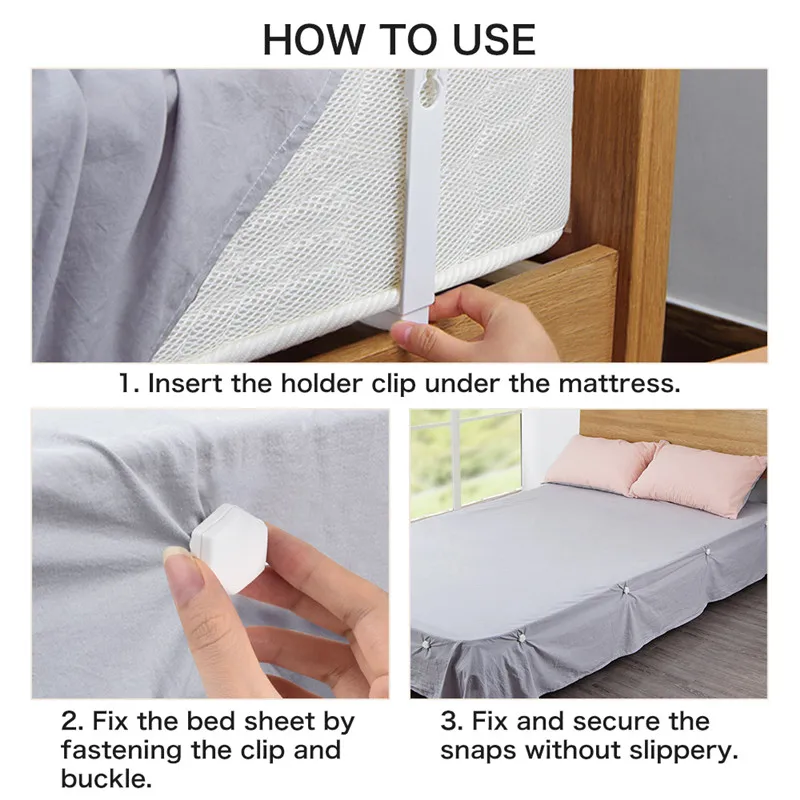 HOW TO USE

1. Insert the holder clip under the mattress.

2. Fix the bed sheet by fastening the clip and buckle.

3. Fix and secure the snaps without slippery.