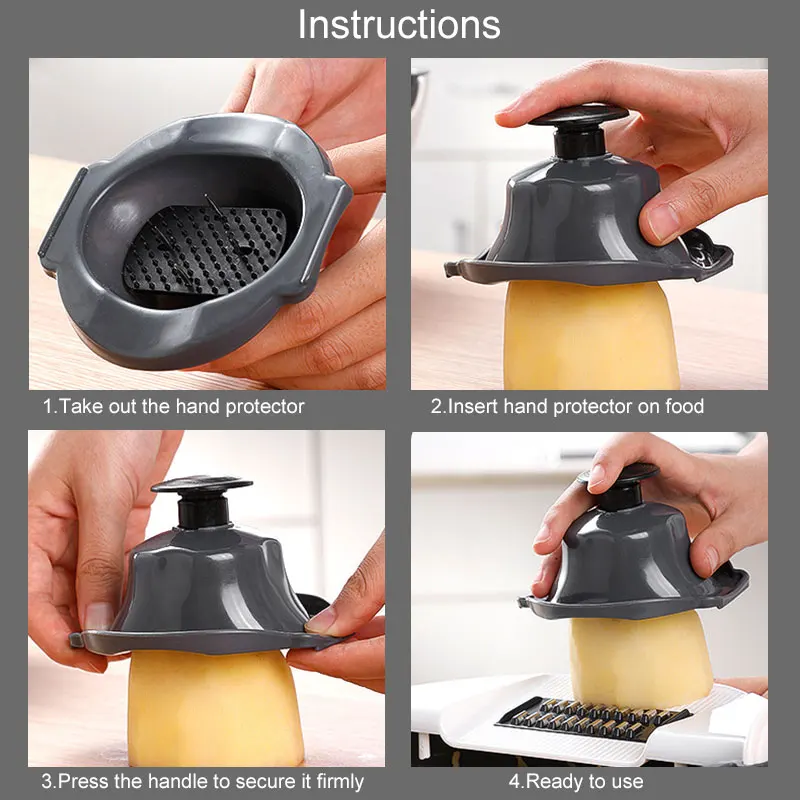 Instructions

1.Take out the hand protector

2.Insert hand protector on food

3.Press the handle to secure it firmly

4.Ready to use