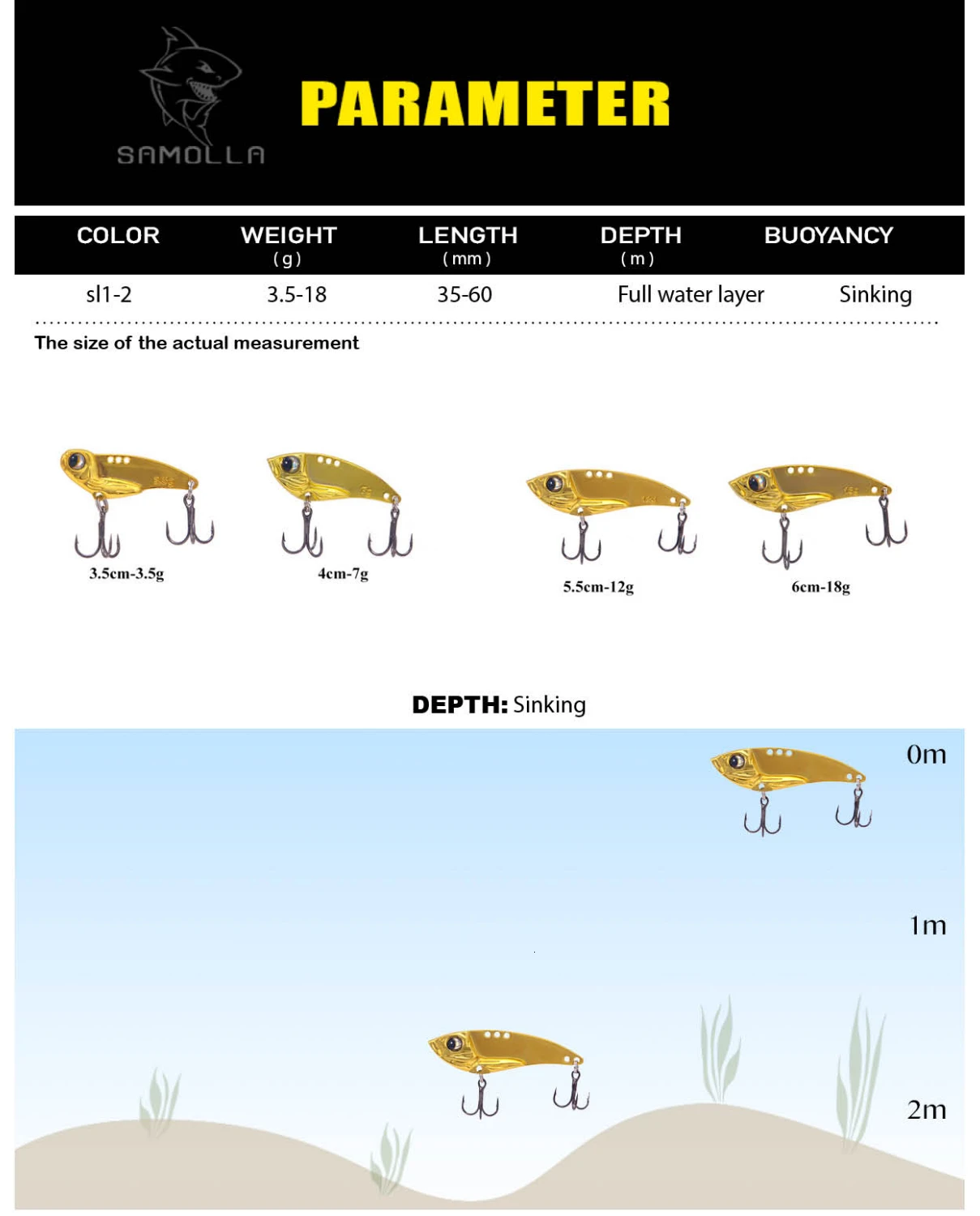 SAMOLLA

PARAMETER

| COLOR | WEIGHT (g) | LENGTH (mm) | DEPTH (m) | BUOYANCY |
|---|---|---|---|---|
| sl1-2 | 3.5-18 | 35-60 | Full water layer | Sinking |

The size of the actual measurement

3.5cm-3.5g

4cm-7g

5.5cm-12g

6cm-18g

DEPTH: Sinking

0m

1m

2m