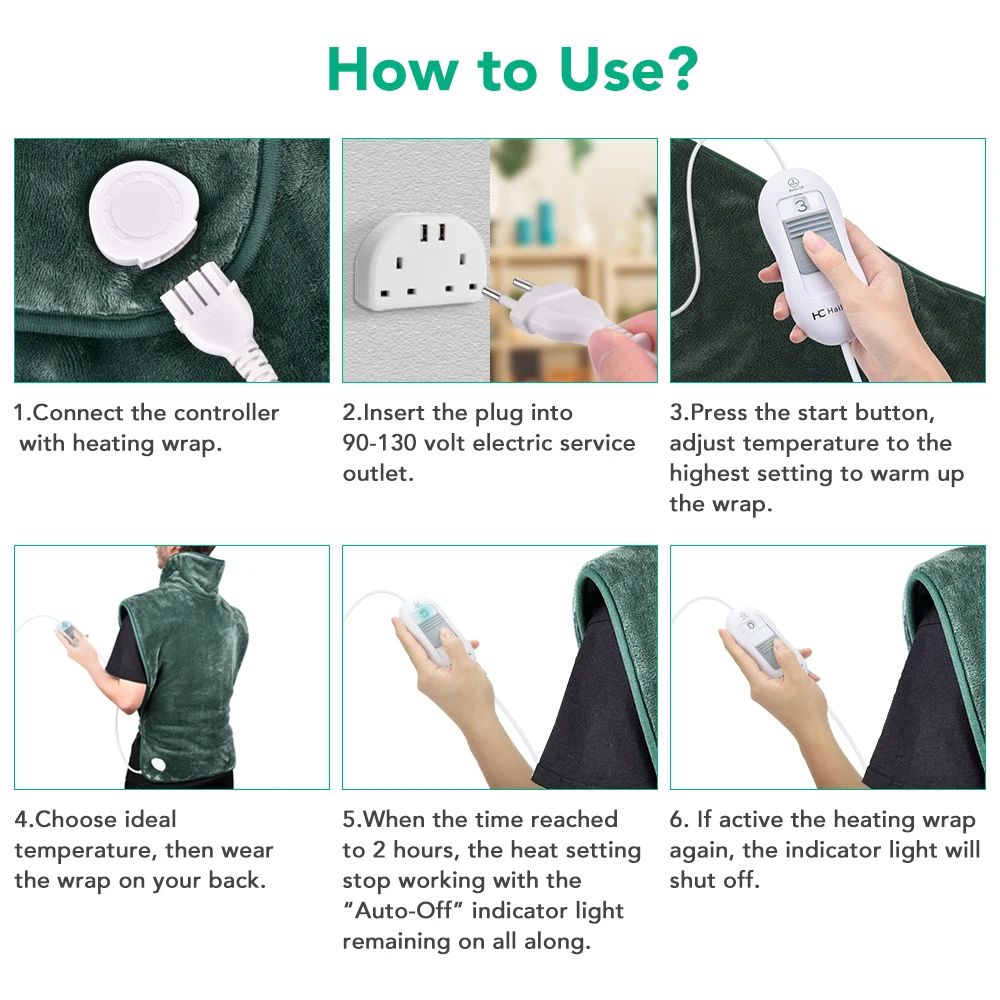 How to Use?

3

HC Hail

1.Connect the controller with heating wrap.

2.Insert the plug into 90-130 volt electric service outlet.

3.Press the start button, adjust temperature to the highest setting to warm up the wrap.

4.Choose ideal temperature, then wear the wrap on your back.

5.When the time reached to 2 hours, the heat setting stop working with the "Auto-Off" indicator light remaining on all along.

6. If active the heating wrap again, the indicator light will shut off.