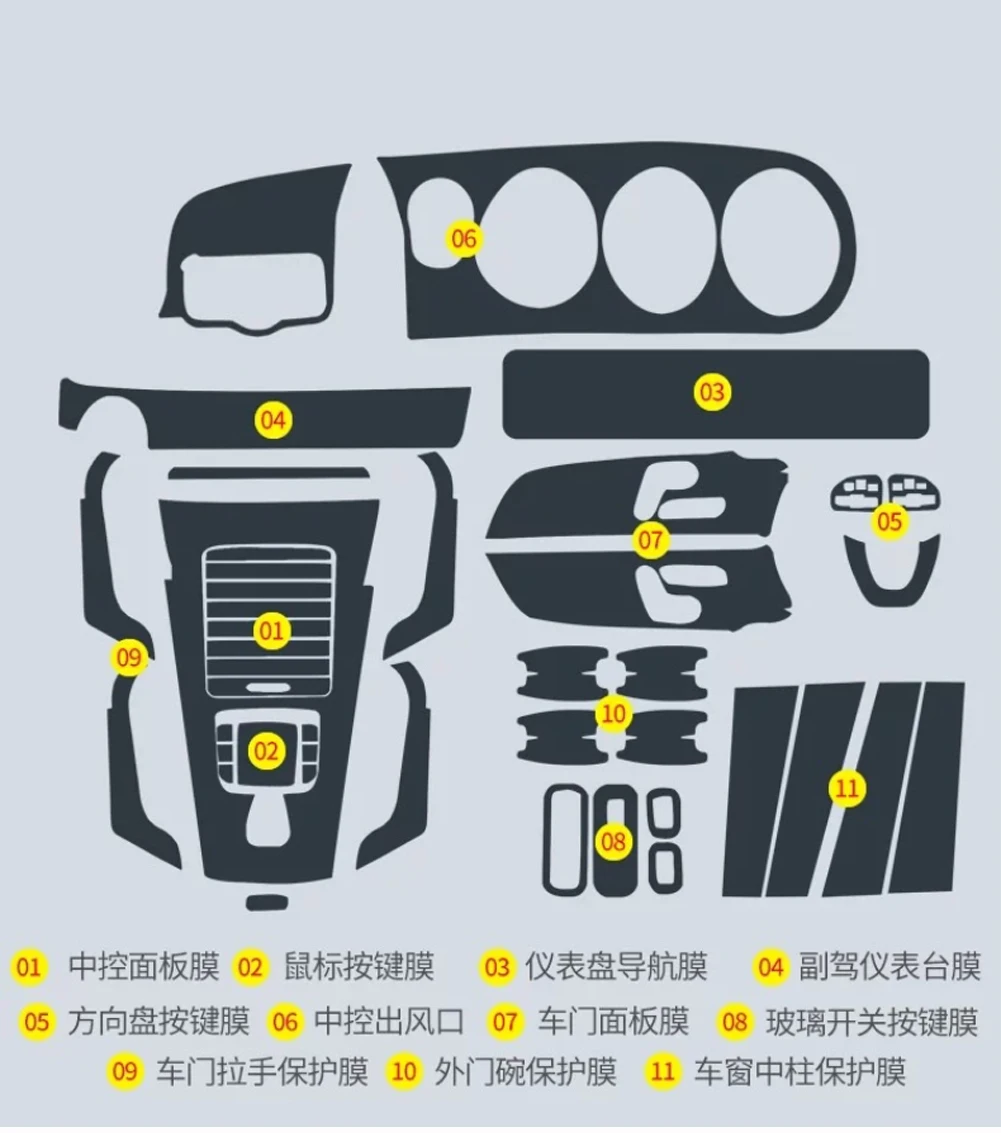 06

03

04

07

05

01

09

10

02

11

08

01 中控面板膜 02 鼠标按键膜 03 仪表盘导航膜 04 副驾仪表台膜

05 方向盘按键膜 06 中控出风口 07 车门面板膜 08 玻璃开关按键膜

09 车门拉手保护膜 10 外门碗保护膜 11 车窗中柱保护膜